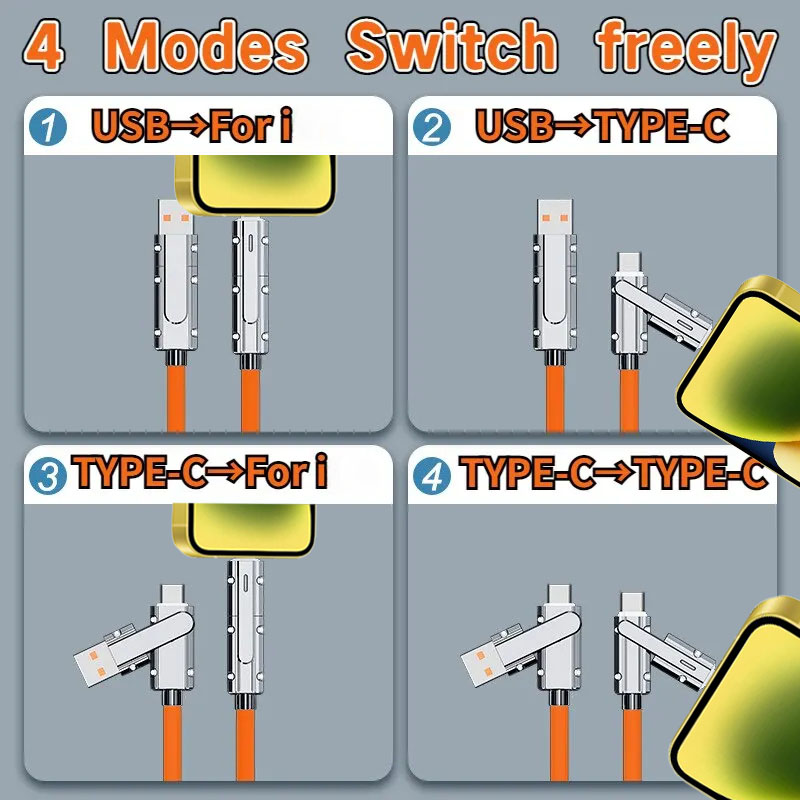 4 Modes Switch freely

1 USB→For i

2 USB→TYPE-C

3 TYPE-C→For i

4 TYPE-C→TYPE-C