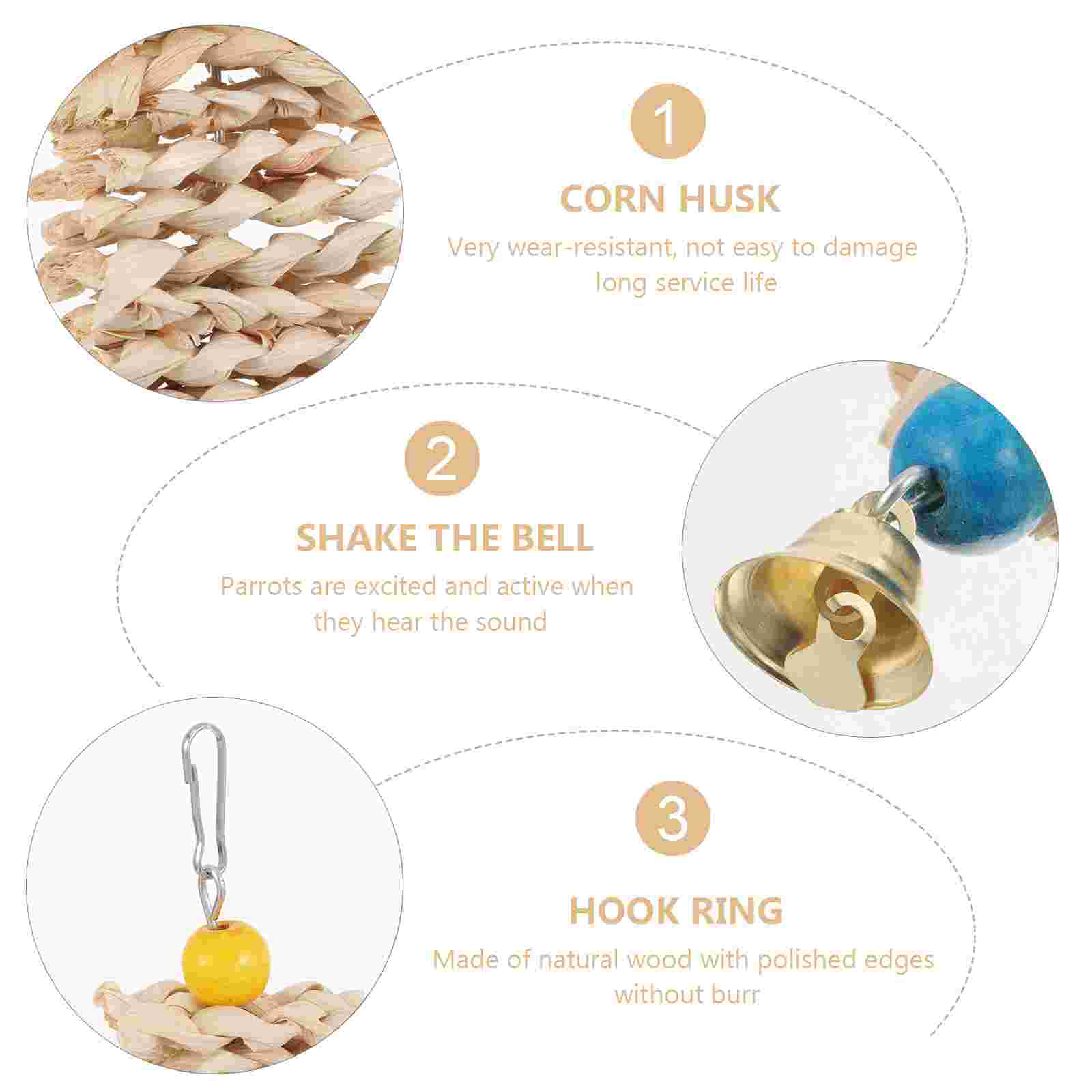 1

CORN HUSK

Very wear-resistant, not easy to damage long service life

2

SHAKE THE BELL

Parrots are excited and active when they hear the sound

3

HOOK RING

Made of natural wood with polished edges without burr