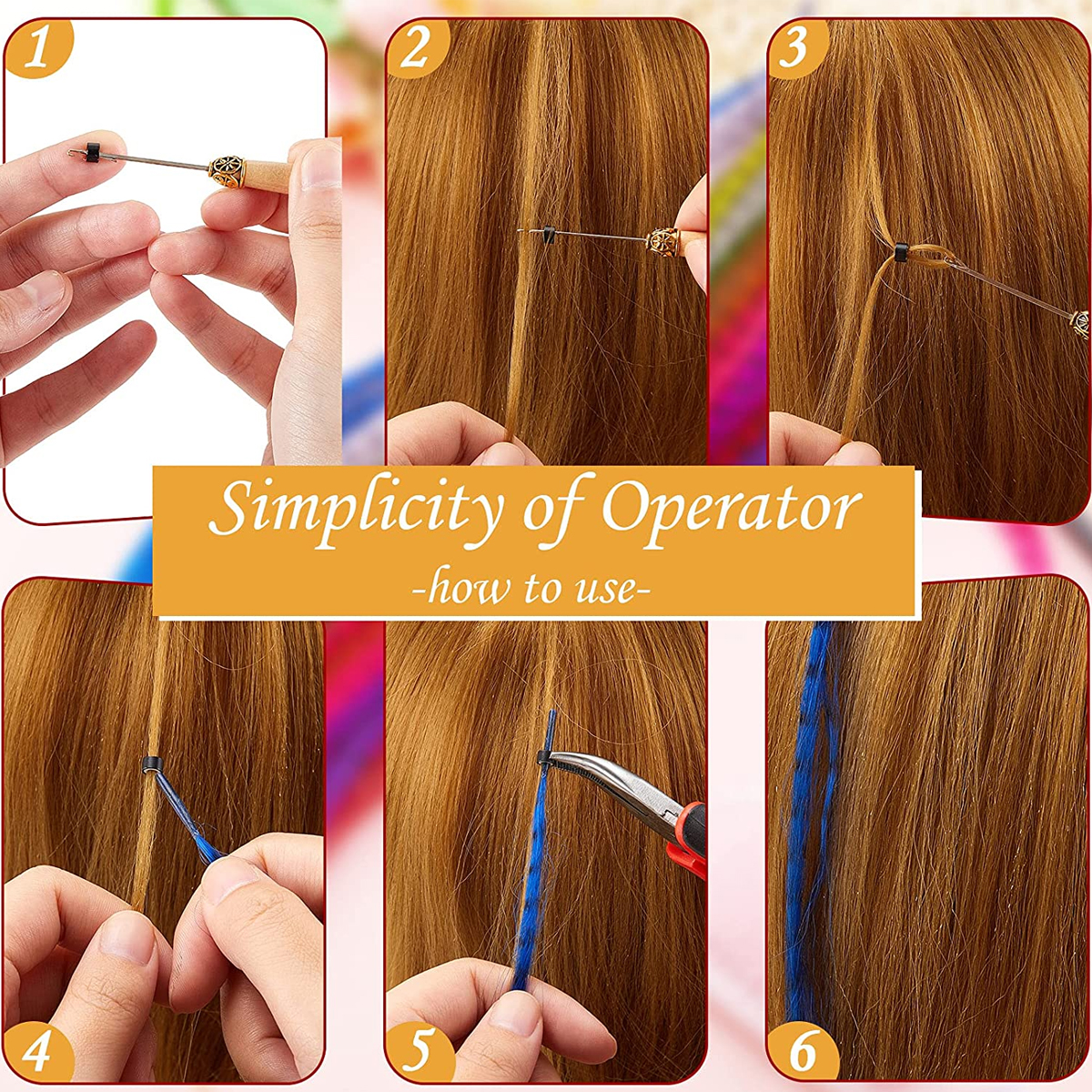 1

2

3

Simplicity of Operator
-how to use-

4

5

6