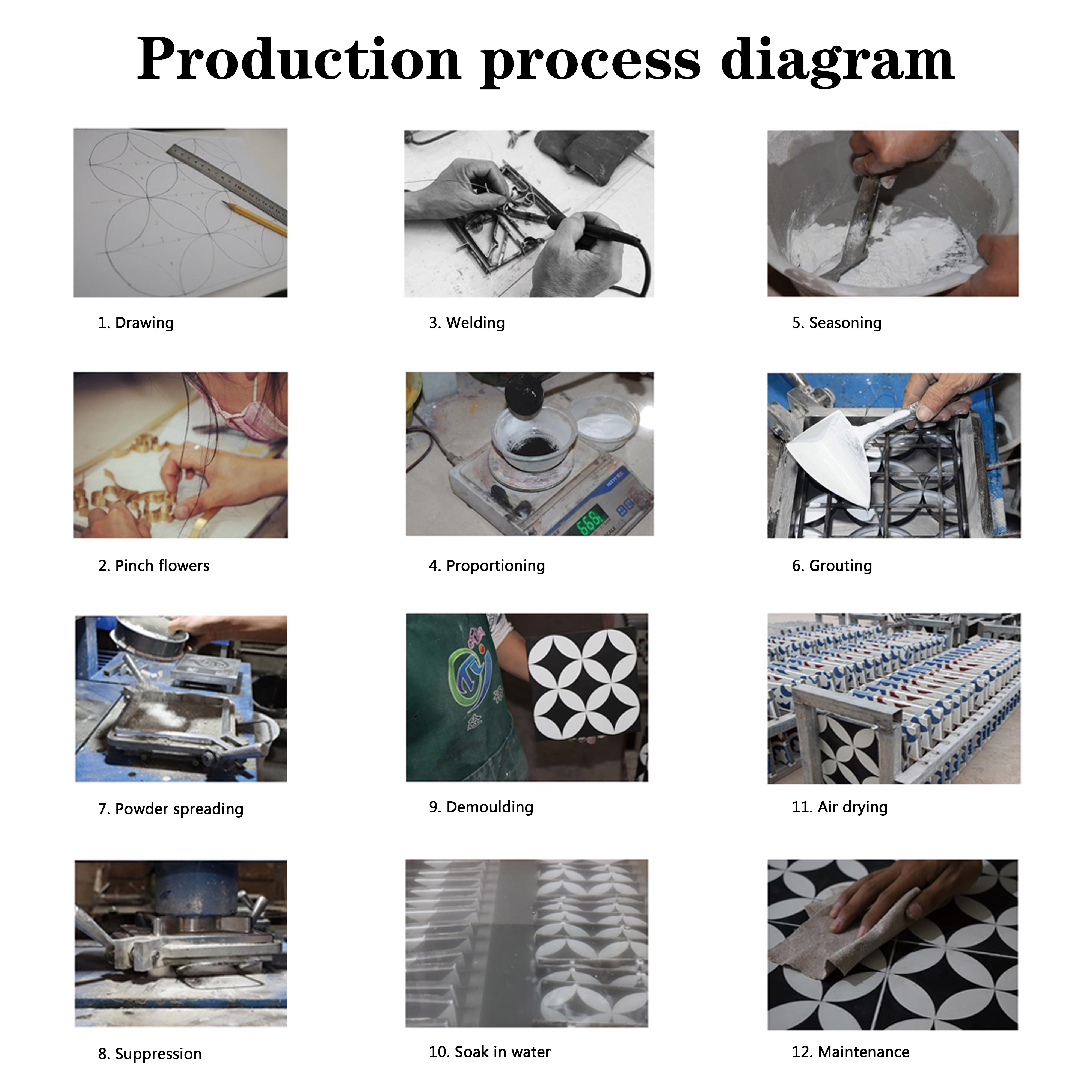 Production process diagram

1. Drawing

3. Welding

5. Seasoning

2. Pinch flowers

4. Proportioning

6. Grouting

7. Powder spreading

9. Demoulding

11. Air drying

8. Suppression

10. Soak in water

12. Maintenance