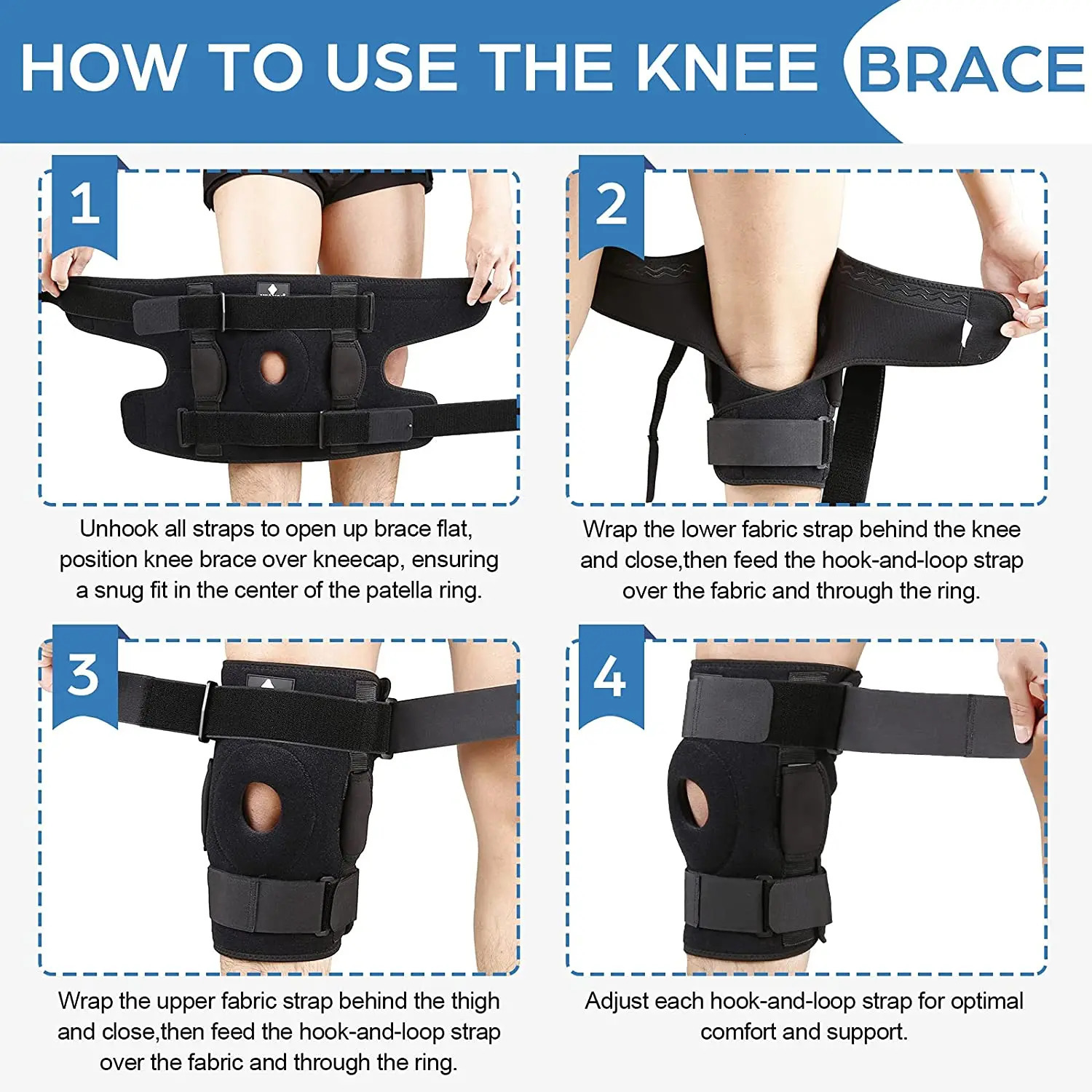 HOW TO USE THE KNEE BRACE

1

Unhook all straps to open up brace flat, position knee brace over kneecap, ensuring a snug fit in the center of the patella ring.

2

Wrap the lower fabric strap behind the knee and close,then feed the hook-and-loop strap over the fabric and through the ring.

3

Wrap the upper fabric strap behind the thigh and close,then feed the hook-and-loop strap over the fabric and through the ring.

4

Adjust each hook-and-loop strap for optimal comfort and support.