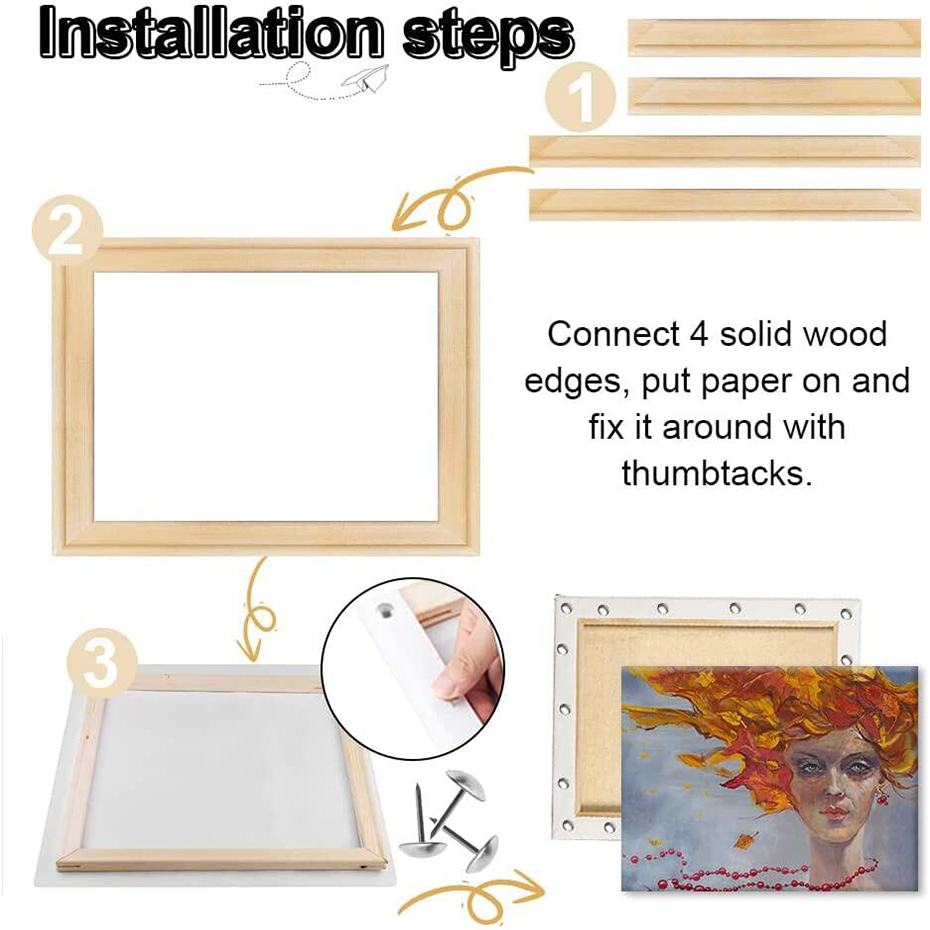 Installation steps

1

2

Connect 4 solid wood edges, put paper on and fix it around with thumbtacks.

3