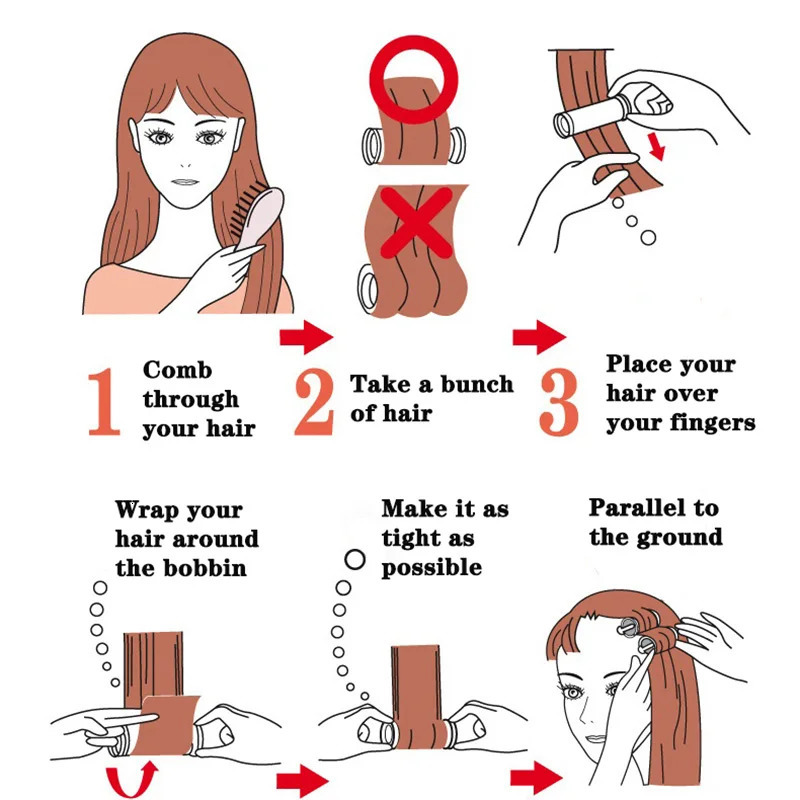 1 Comb through your hair

2 Take a bunch of hair

3 Place your hair over your fingers

Wrap your hair around the bobbin

Make it as tight as possible

Parallel to the ground