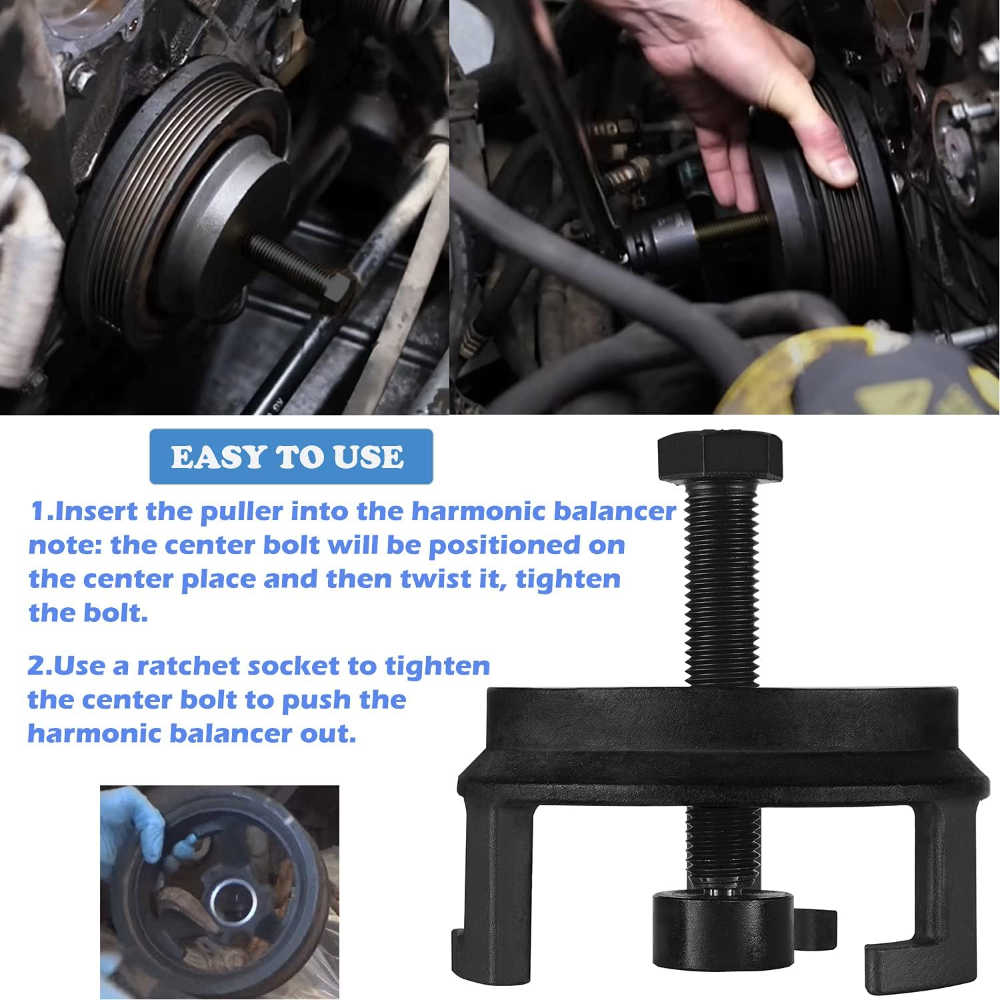 EASY TO USE

1.Insert the puller into the harmonic balancer note: the center bolt will be positioned on the center place and then twist it, tighten the bolt.

2.Use a ratchet socket to tighten the center bolt to push the harmonic balancer out.