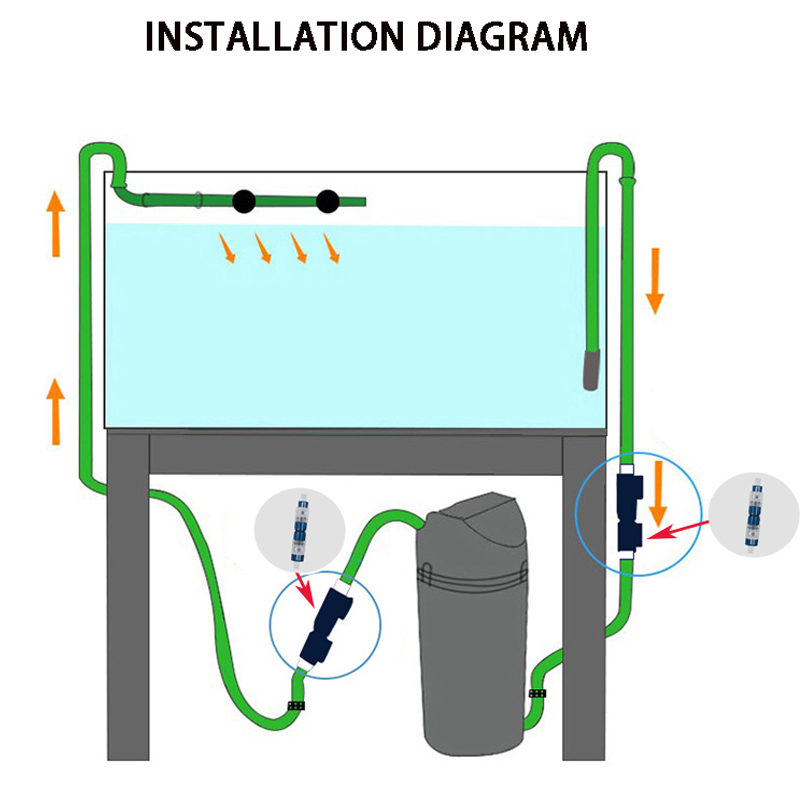 INSTALLATION DIAGRAM