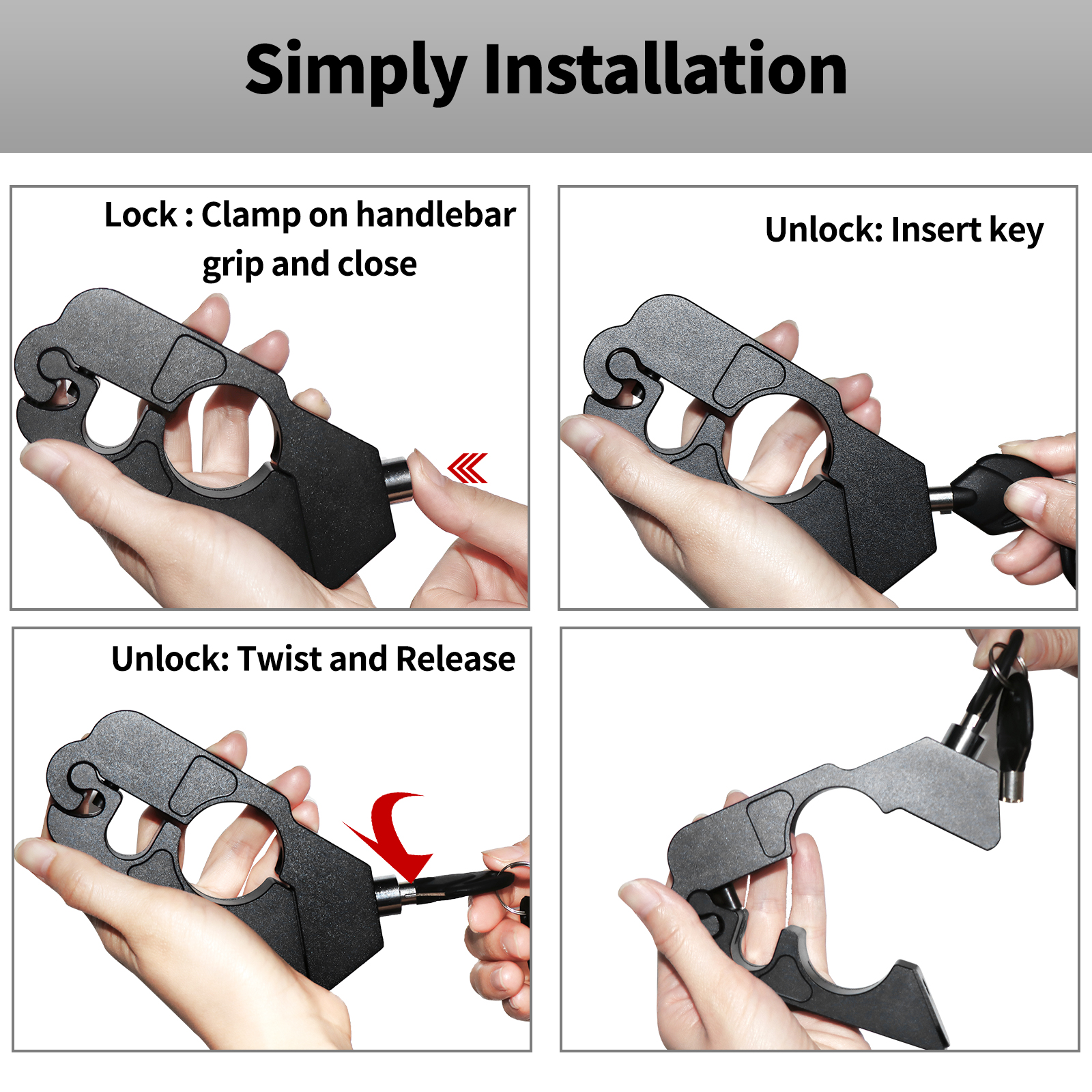 Simply Installation

Lock : Clamp on handlebar grip and close

Unlock: Insert key

Unlock: Twist and Release