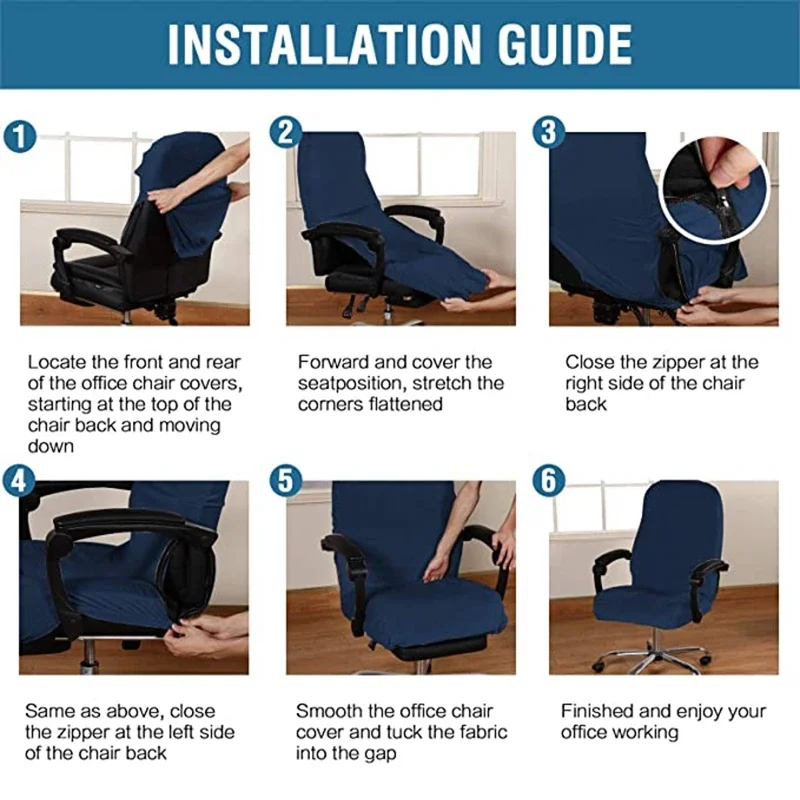 INSTALLATION GUIDE

1

Locate the front and rear of the office chair covers, starting at the top of the chair back and moving down

2

Forward and cover the seatposition, stretch the corners flattened

3

Close the zipper at the right side of the chair back

4

Same as above, close the zipper at the left side of the chair back

5

Smooth the office chair cover and tuck the fabric into the gap

6

Finished and enjoy your office working