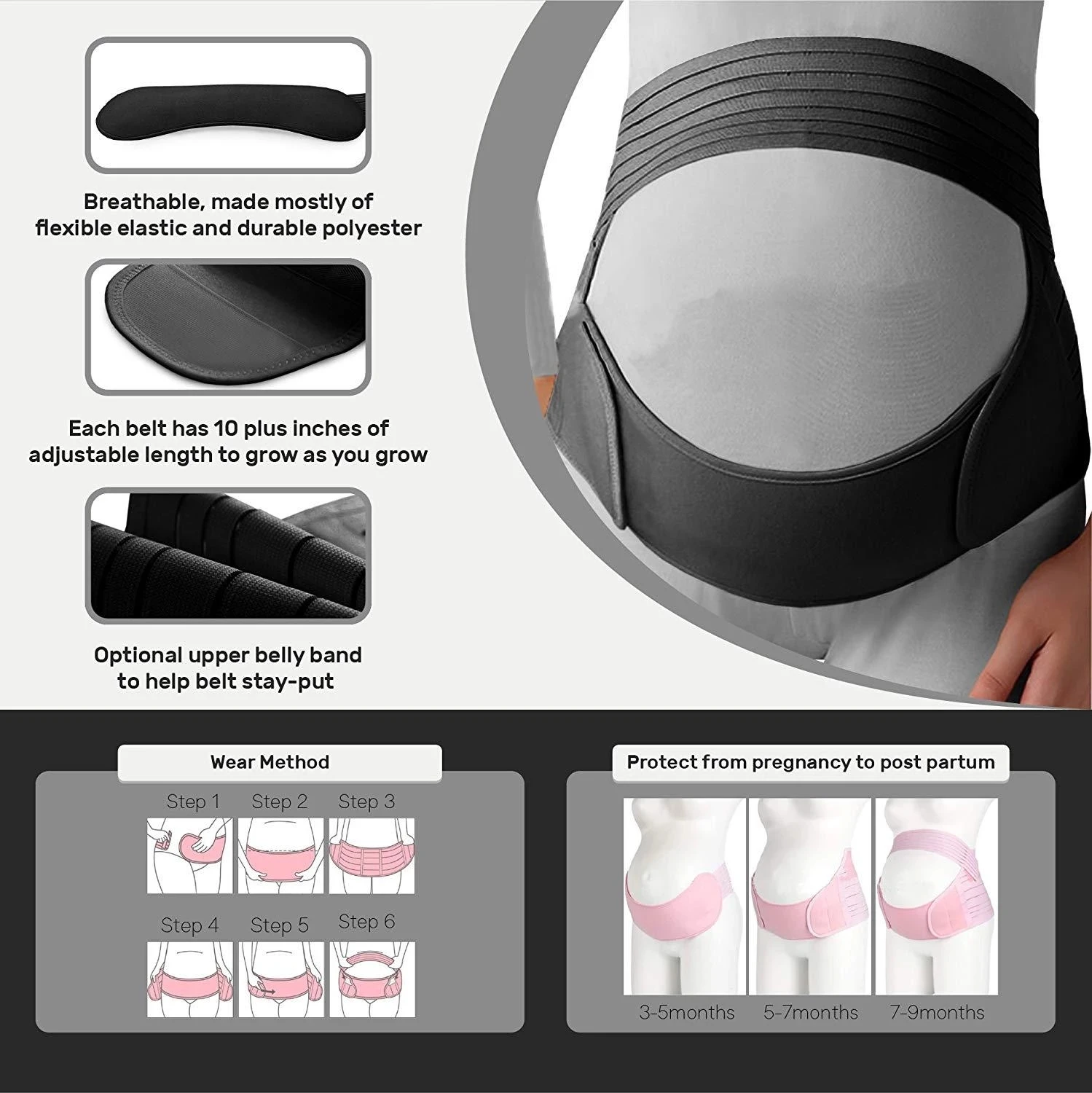 Breathable, made mostly of flexible elastic and durable polyester

Each belt has 10 plus inches of adjustable length to grow as you grow

Optional upper belly band to help belt stay-put

Wear Method

Step 1 Step 2 Step 3

Step 4 Step 5 Step 6

Protect from pregnancy to post partum

3-5months 5-7months 7-9months