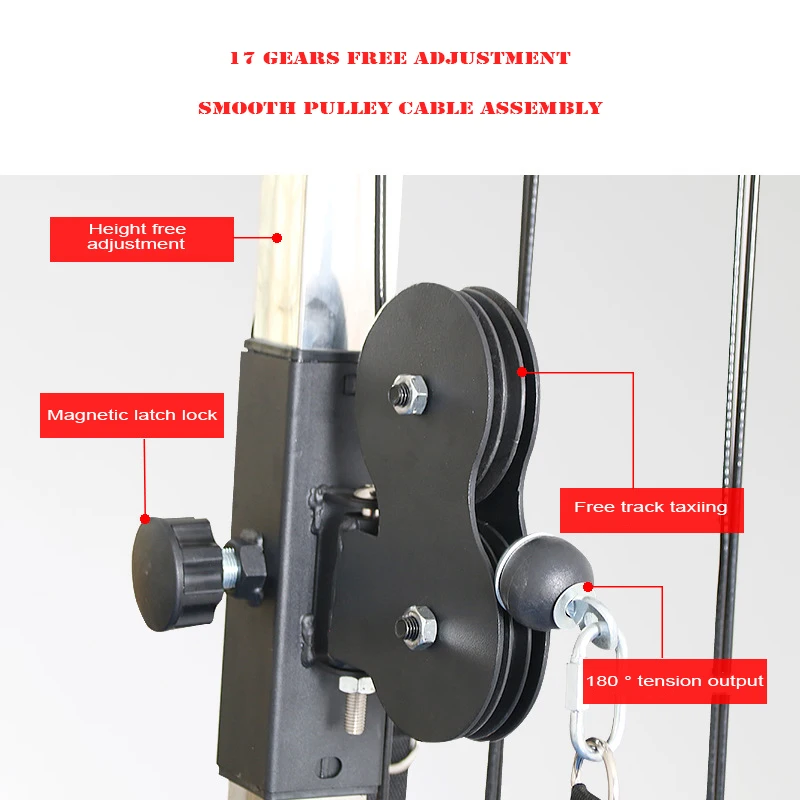 17 GEARS FREE ADJUSTMENT

SMOOTH PULLEY CABLE ASSEMBLY

Height free adjustment

Magnetic latch lock

Free track taxiing

180 ° tension output