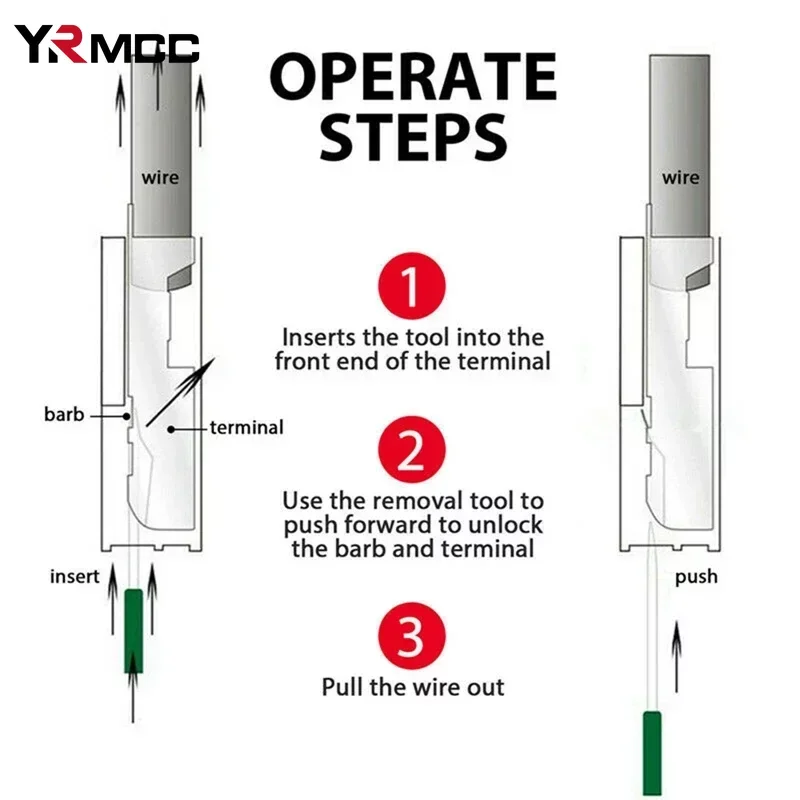 YRMCC

OPERATE STEPS

wire

barb

terminal

insert

1
Inserts the tool into the front end of the terminal

2
Use the removal tool to push forward to unlock the barb and terminal

3
Pull the wire out

wire

push