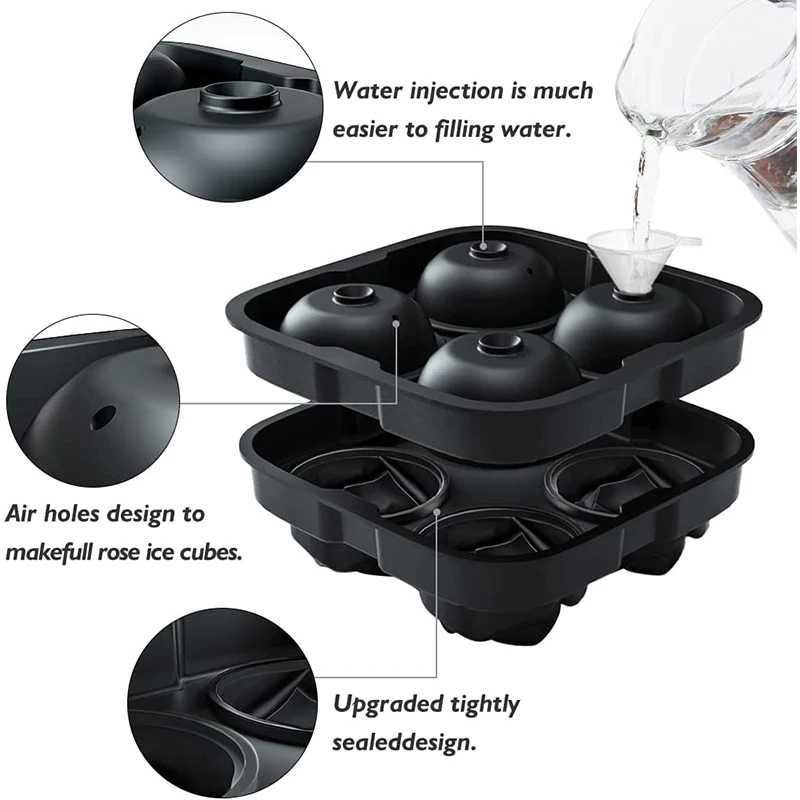 Water injection is much easier to filling water.

Air holes design to makefull rose ice cubes.

Upgraded tightly sealeddesign.