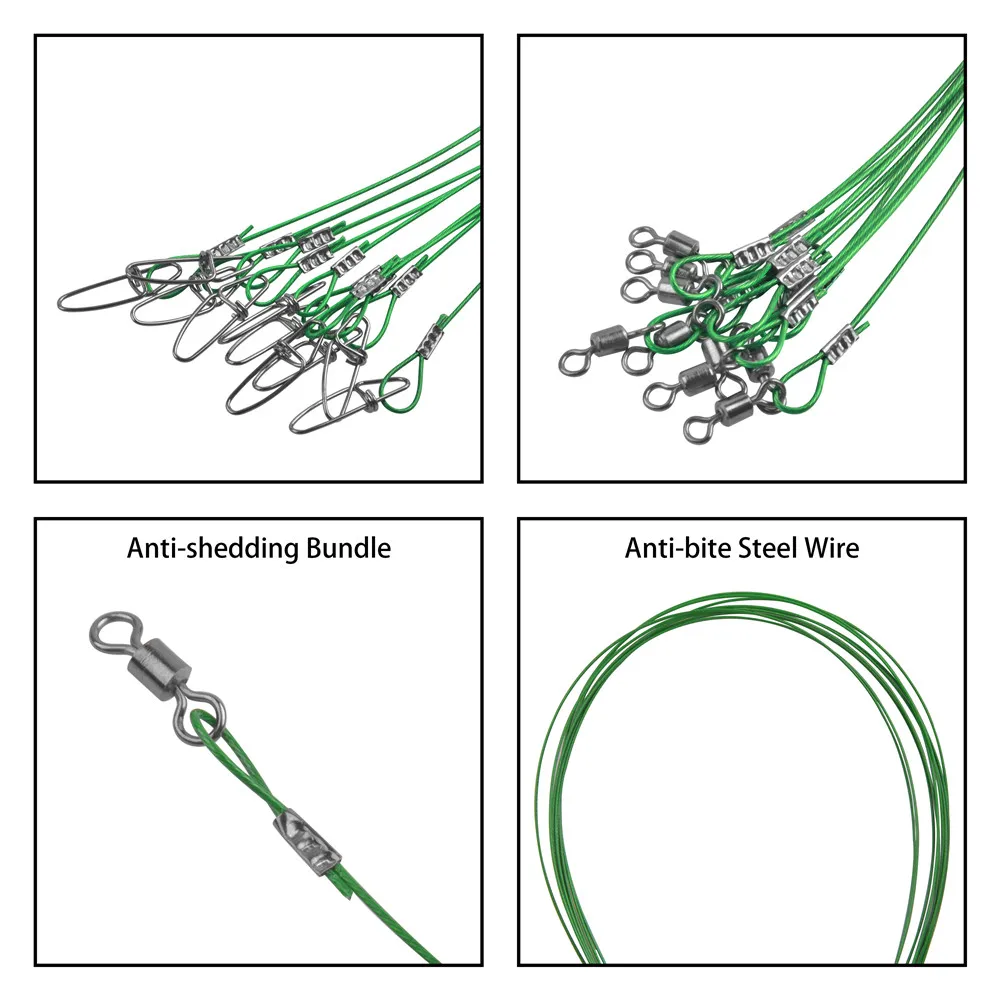 Anti-shedding Bundle

Anti-bite Steel Wire