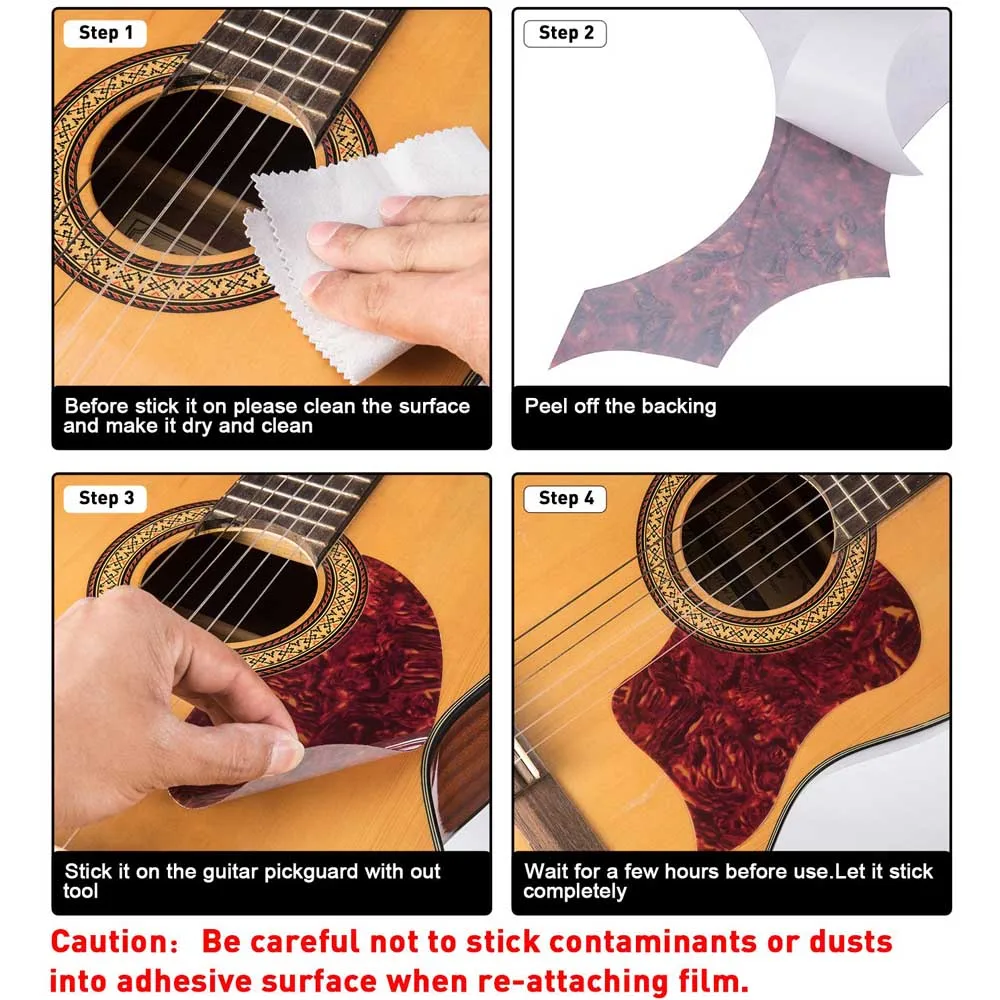 Step 1

Before stick it on please clean the surface and make it dry and clean

Step 2

Peel off the backing

Step 3

Stick it on the guitar pickguard with out tool

Step 4

Wait for a few hours before use.Let it stick completely

Caution: Be careful not to stick contaminants or dusts into adhesive surface when re-attaching film.