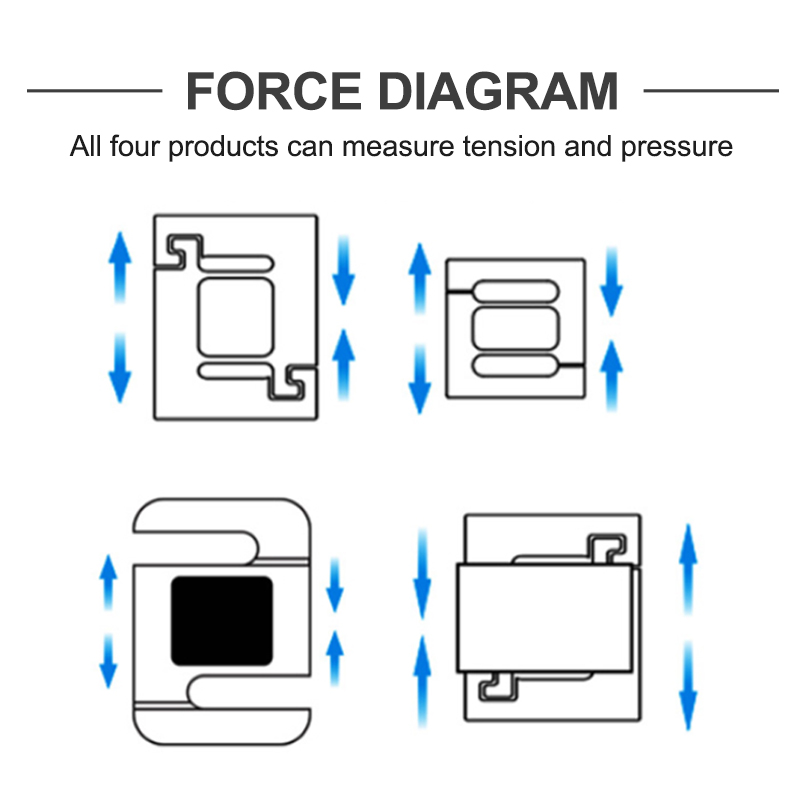 FORCE DIAGRAM
All four products can measure tension and pressure