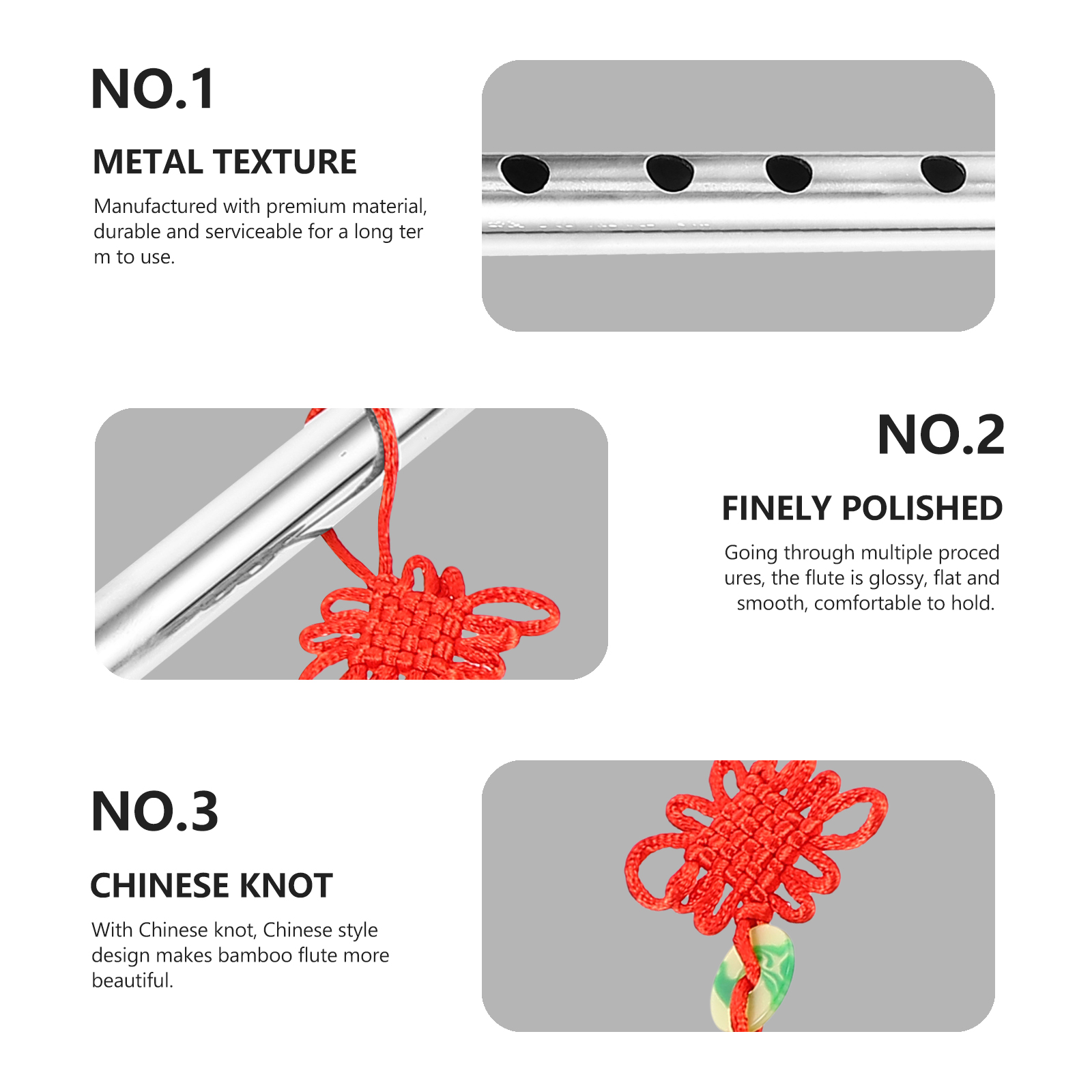 NO.1

METAL TEXTURE

Manufactured with premium material, durable and serviceable for a long ter m to use.

NO.2

FINELY POLISHED

Going through multiple proced ures, the flute is glossy, flat and smooth, comfortable to hold.

NO.3

CHINESE KNOT

With Chinese knot, Chinese style design makes bamboo flute more beautiful.