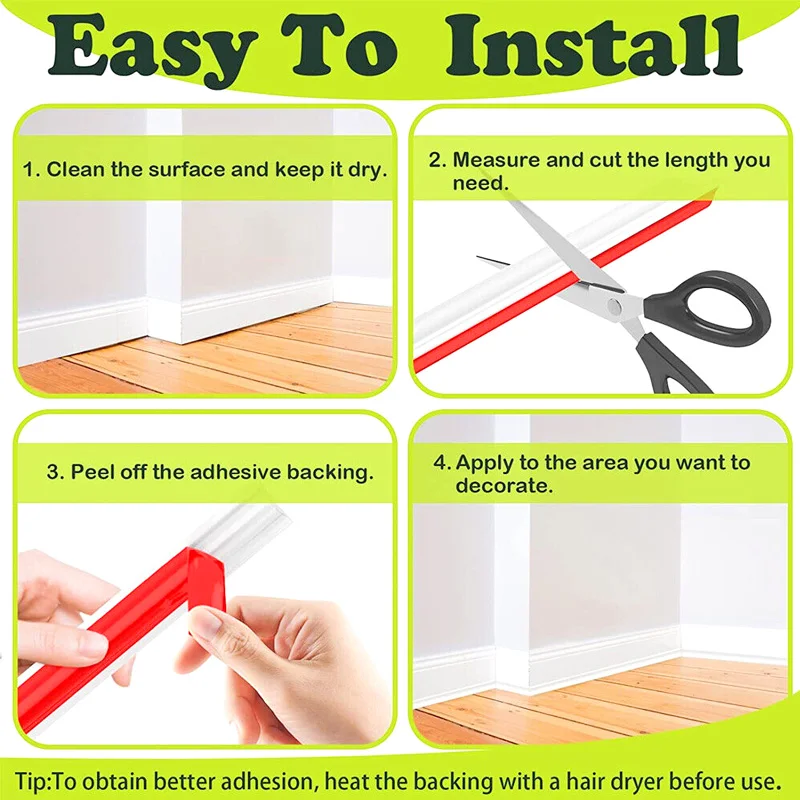 Easy To Install

1. Clean the surface and keep it dry.

2. Measure and cut the length you need.

3. Peel off the adhesive backing.

4. Apply to the area you want to decorate.

Tip:To obtain better adhesion, heat the backing with a hair dryer before use.