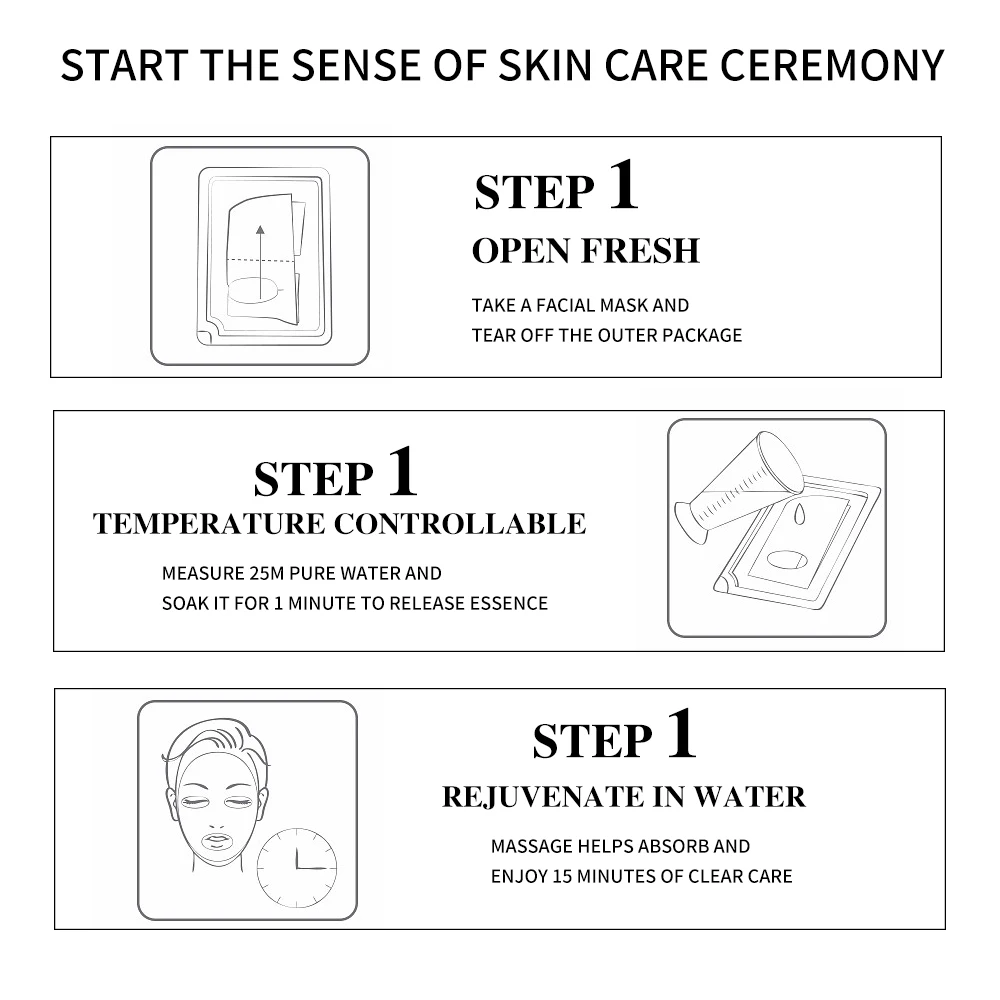 START THE SENSE OF SKIN CARE CEREMONY

STEP 1
OPEN FRESH
TAKE A FACIAL MASK AND TEAR OFF THE OUTER PACKAGE

STEP 1
TEMPERATURE CONTROLLABLE
MEASURE 25M PURE WATER AND SOAK IT FOR 1 MINUTE TO RELEASE ESSENCE

STEP 1
REJUVENATE IN WATER
MASSAGE HELPS ABSORB AND ENJOY 15 MINUTES OF CLEAR CARE