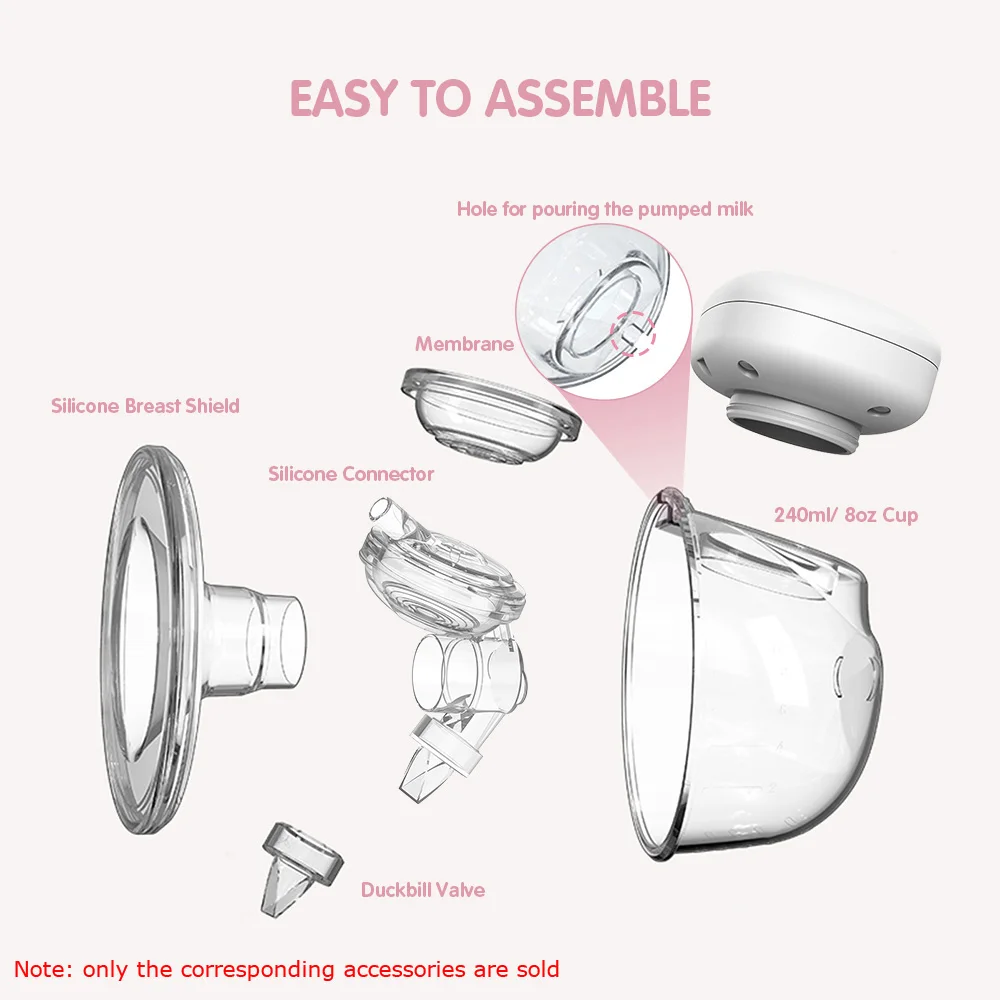 EASY TO ASSEMBLE

Hole for pouring the pumped milk

Membrane

Silicone Breast Shield

Silicone Connector

240ml/ 8oz Cup

Duckbill Valve

Note: only the corresponding accessories are sold