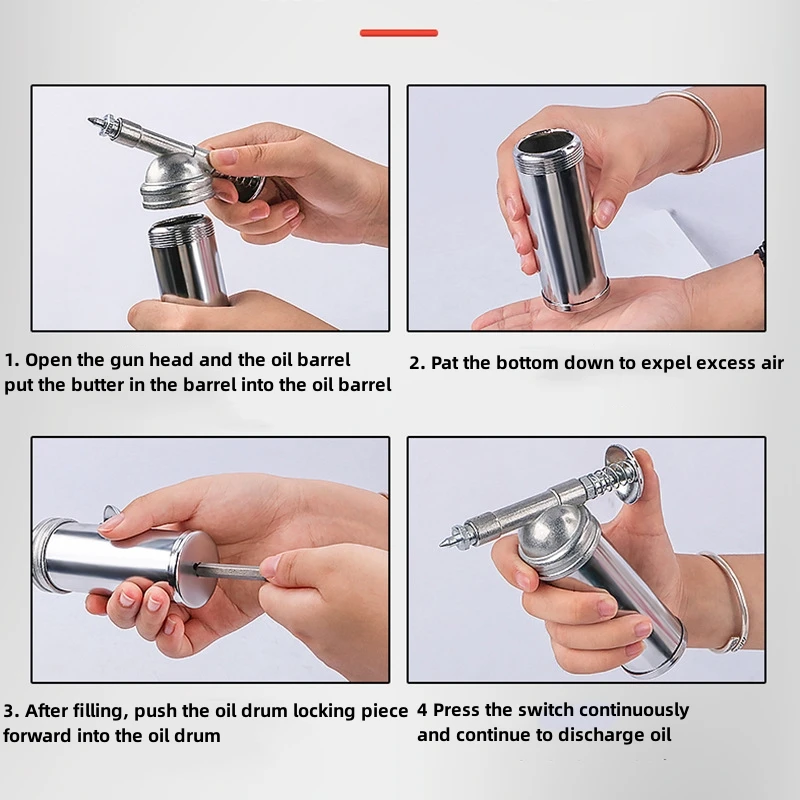 1. Open the gun head and the oil barrel put the butter in the barrel into the oil barrel

2. Pat the bottom down to expel excess air

3. After filling, push the oil drum locking piece forward into the oil drum

4 Press the switch continuously and continue to discharge oil