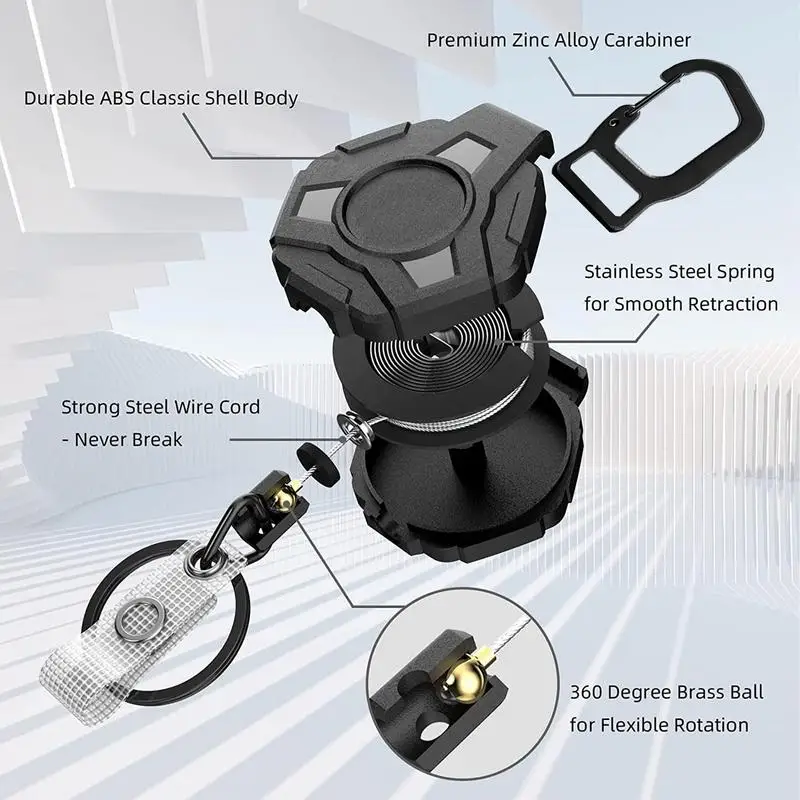 Premium Zinc Alloy Carabiner

Durable ABS Classic Shell Body

Stainless Steel Spring for Smooth Retraction

Strong Steel Wire Cord - Never Break

360 Degree Brass Ball for Flexible Rotation