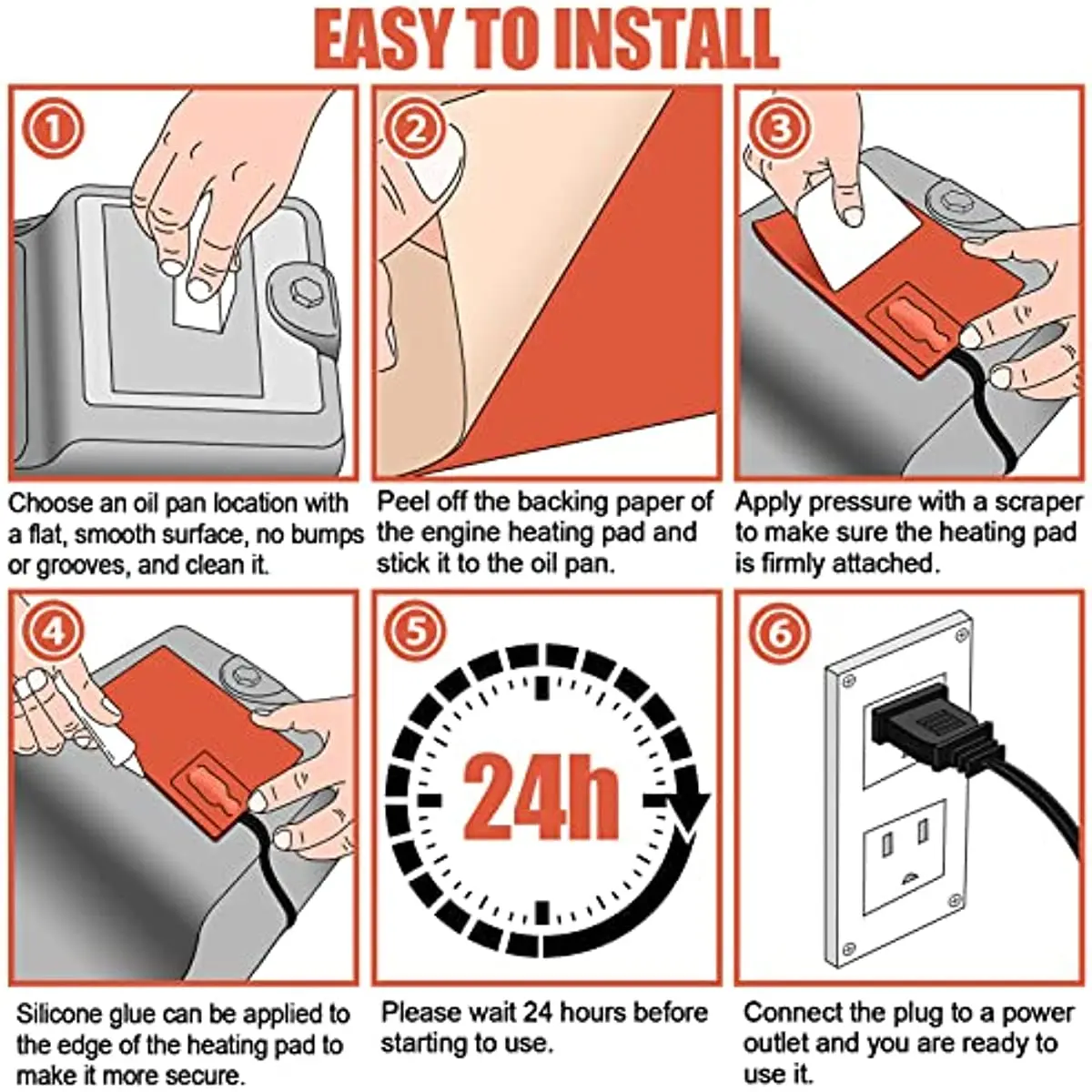 EASY TO INSTALL

1

Choose an oil pan location with a flat, smooth surface, no bumps or grooves, and clean it.

2

Peel off the backing paper of the engine heating pad and stick it to the oil pan.

3

Apply pressure with a scraper to make sure the heating pad is firmly attached.

4

Silicone glue can be applied to the edge of the heating pad to make it more secure.

5

24h

Please wait 24 hours before starting to use.

6

Connect the plug to a power outlet and you are ready to use it.