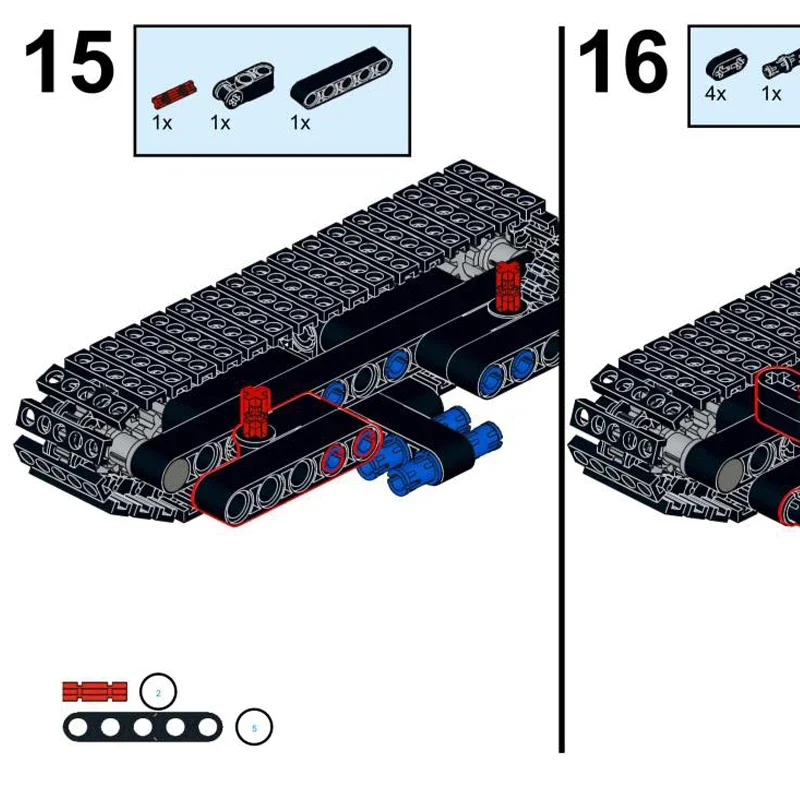 15

1x 1x 1x

2

5

16

4x 1x