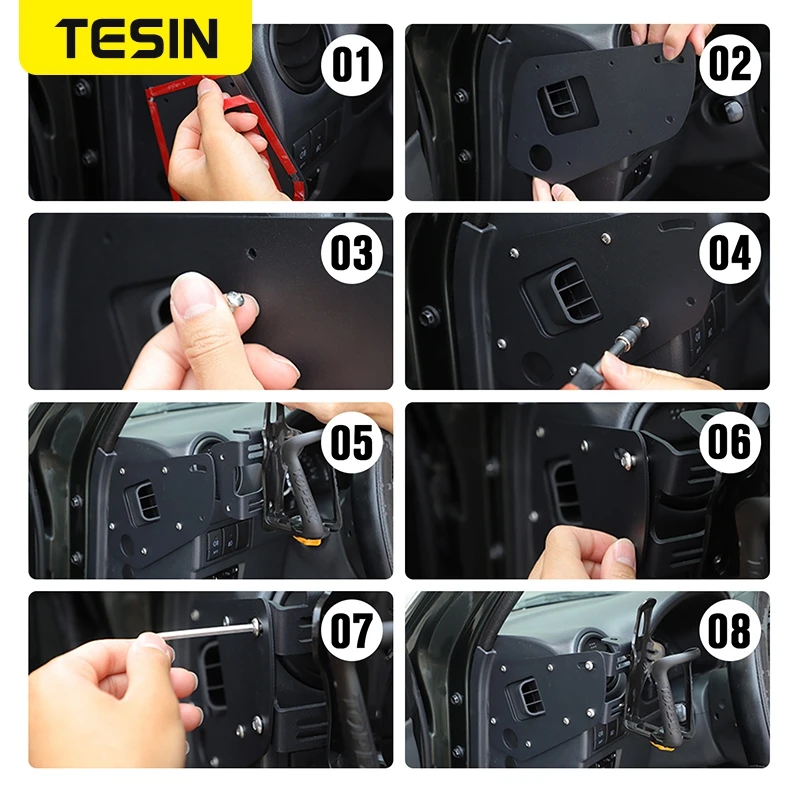 TESIN

01

02

03

04

05

06

07

08