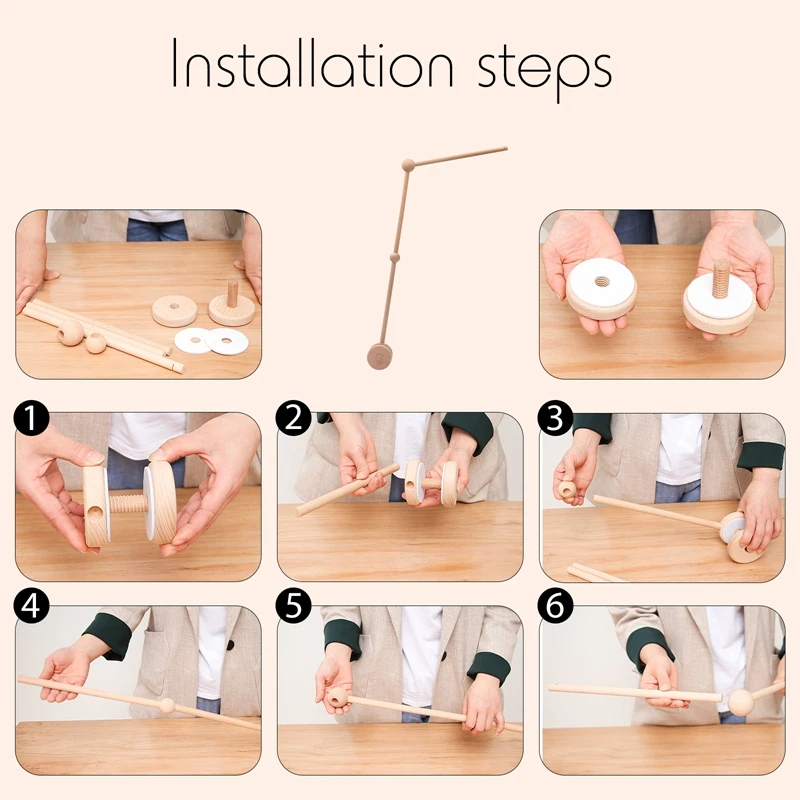 Installation steps

1

2

3

4

5

6