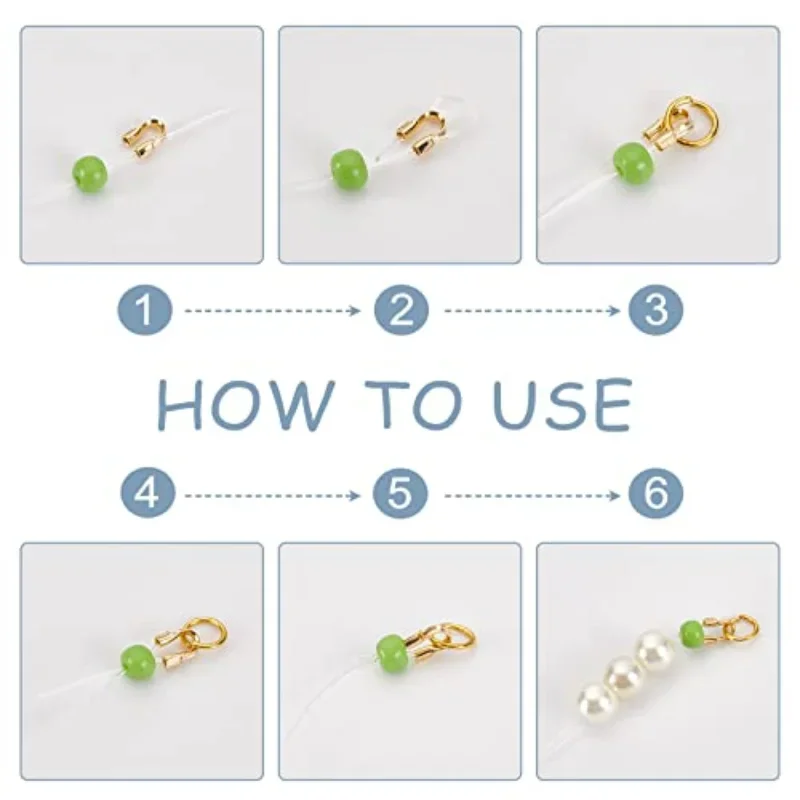 1 2 3

HOW TO USE

4 5 6