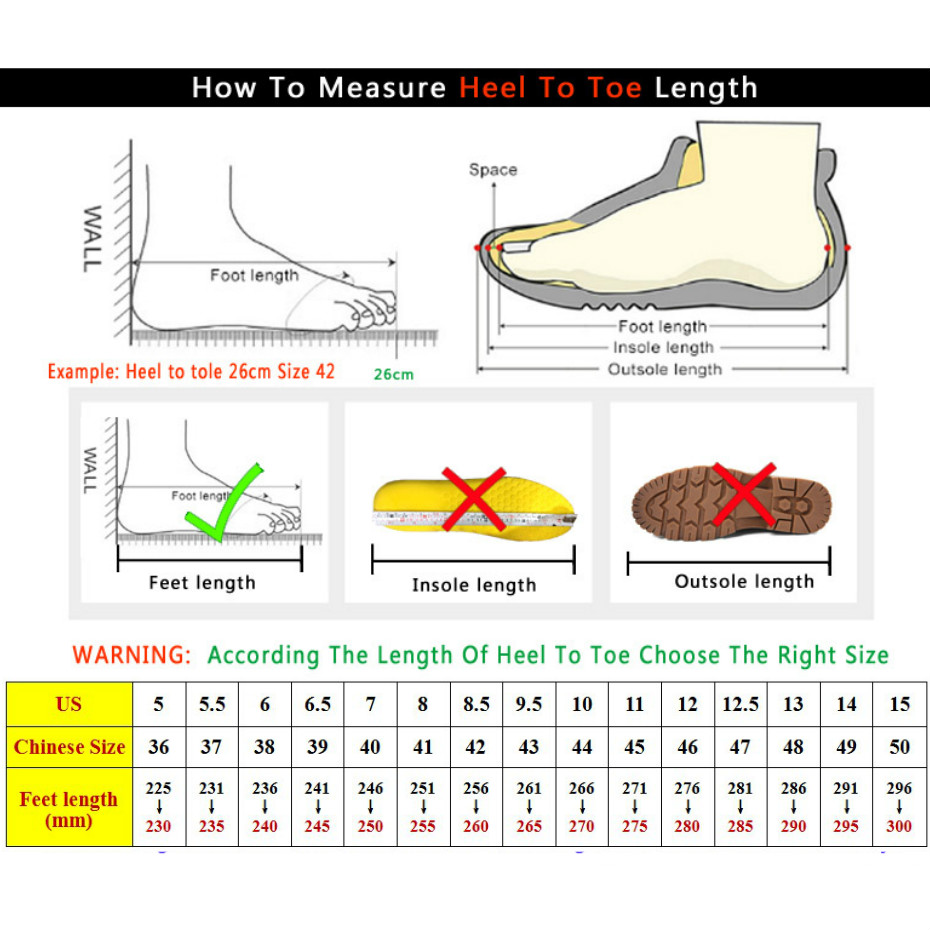 How To Measure Heel To Toe Length

WALL

Foot length

Example: Heel to tole 26cm Size 42

26cm

Space

Foot length

Insole length

Outsole length

WALL

Foot length

Feet length

Insole length

Outsole length

WARNING: According The Length Of Heel To Toe Choose The Right Size

| US | 5 | 5.5 | 6 | 6.5 | 7 | 8 | 8.5 | 9.5 | 10 | 11 | 12 | 12.5 | 13 | 14 | 15 |
|---|---|---|---|---|---|---|---|---|---|---|---|---|---|---|---|
| Chinese Size | 36 | 37 | 38 | 39 | 40 | 41 | 42 | 43 | 44 | 45 | 46 | 47 | 48 | 49 | 50 |
| Feet length (mm) | 225 ↓ 230 | 231 ↓ 235 | 236 ↓ 240 | 241 ↓ 245 | 246 ↓ 250 | 251 ↓ 255 | 256 ↓ 260 | 261 ↓ 265 | 266 ↓ 270 | 271 ↓ 275 | 276 ↓ 280 | 281 ↓ 285 | 286 ↓ 290 | 291 ↓ 295 | 296 ↓ 300 |