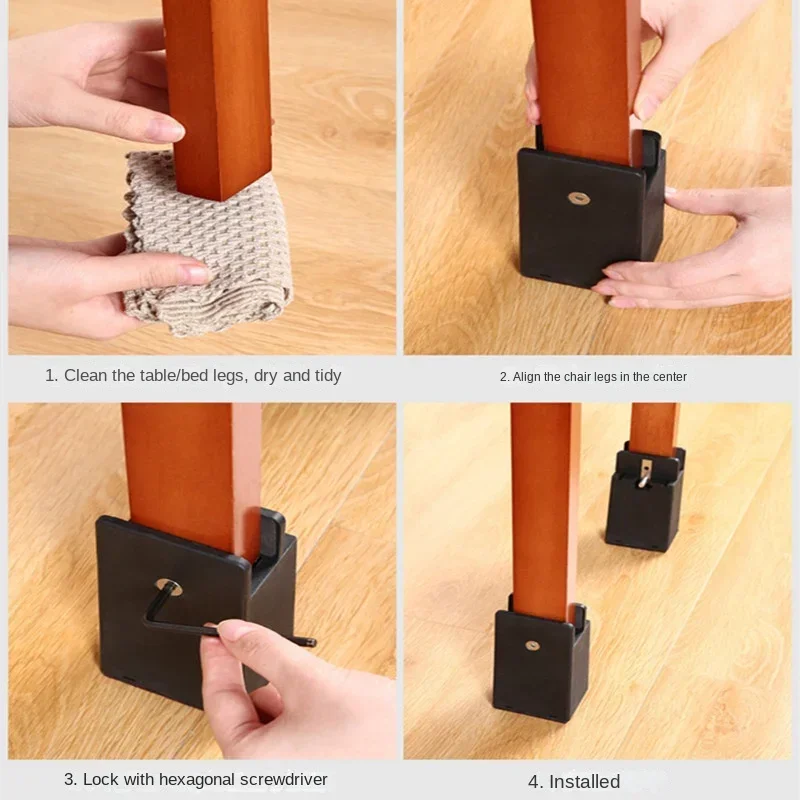 1. Clean the table/bed legs, dry and tidy

2. Align the chair legs in the center

3. Lock with hexagonal screwdriver

4. Installed