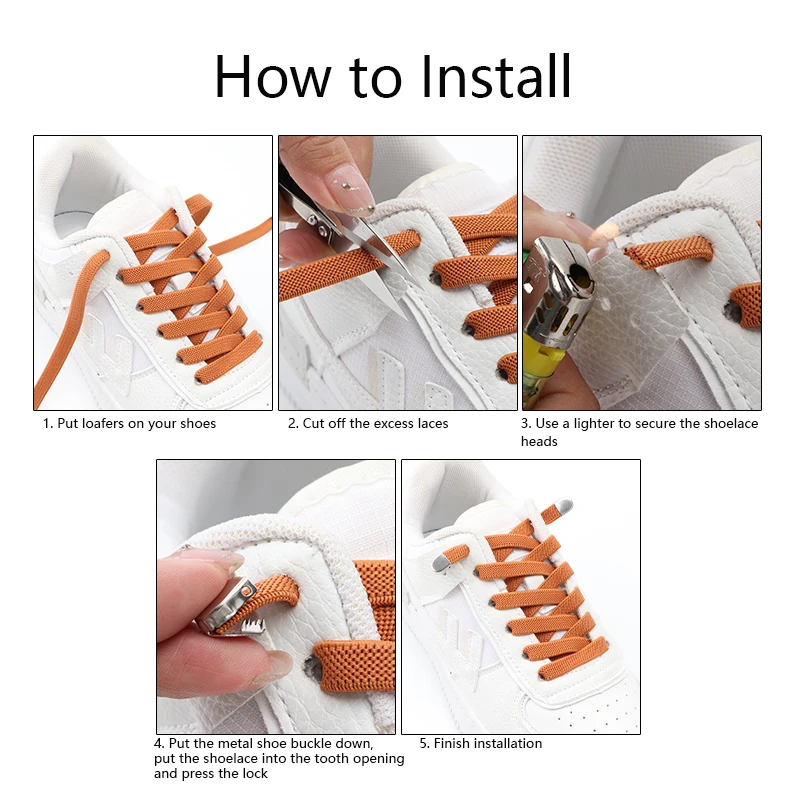 How to Install

1. Put loafers on your shoes

2. Cut off the excess laces

3. Use a lighter to secure the shoelace heads

4. Put the metal shoe buckle down, put the shoelace into the tooth opening and press the lock

5. Finish installation