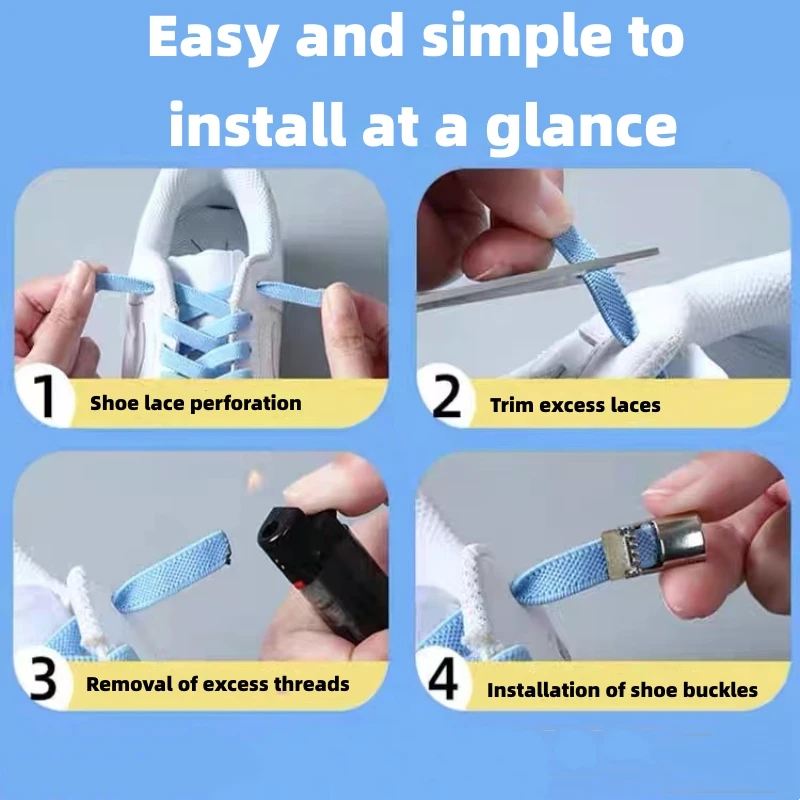 Easy and simple to install at a glance

1 Shoe lace perforation

2 Trim excess laces

3 Removal of excess threads

4 Installation of shoe buckles