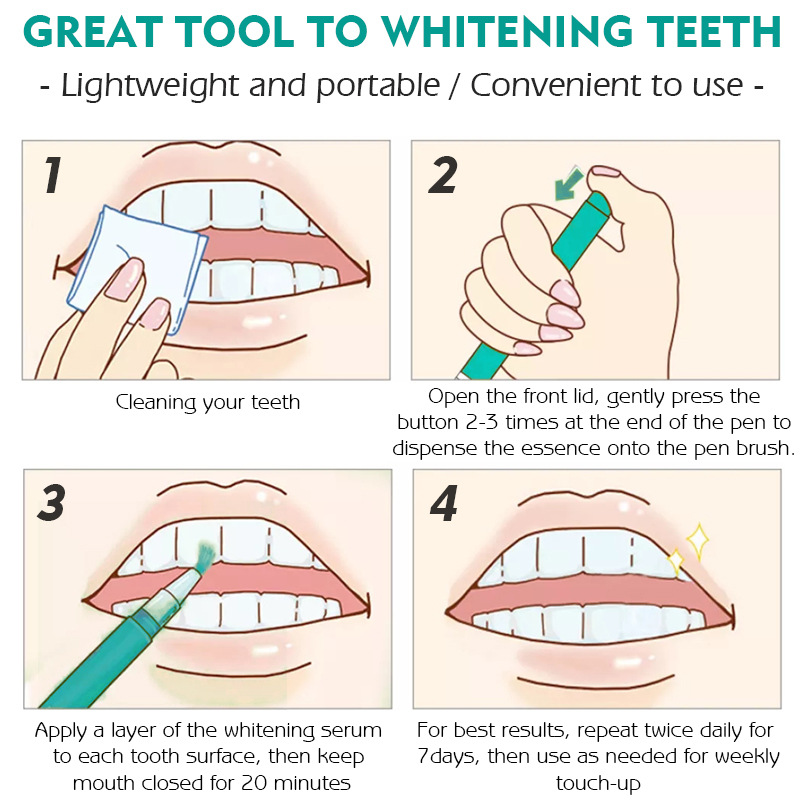 GREAT TOOL TO WHITENING TEETH

- Lightweight and portable / Convenient to use -

1

Cleaning your teeth

2

Open the front lid, gently press the button 2-3 times at the end of the pen to dispense the essence onto the pen brush.

3

Apply a layer of the whitening serum to each tooth surface, then keep mouth closed for 20 minutes

4

For best results, repeat twice daily for 7days, then use as needed for weekly touch-up