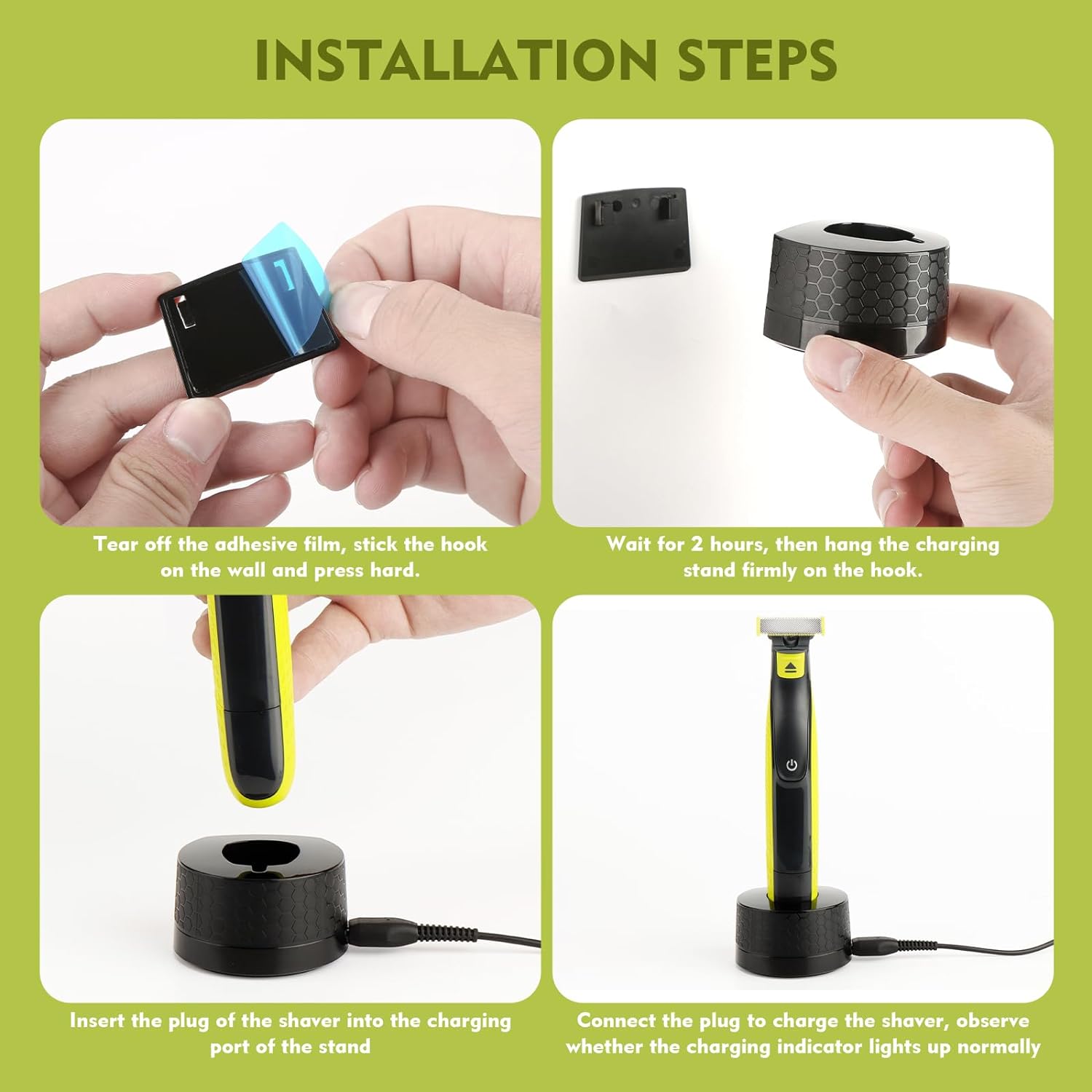 INSTALLATION STEPS

Tear off the adhesive film, stick the hook on the wall and press hard.

Wait for 2 hours, then hang the charging stand firmly on the hook.

Insert the plug of the shaver into the charging port of the stand

Connect the plug to charge the shaver, observe whether the charging indicator lights up normally