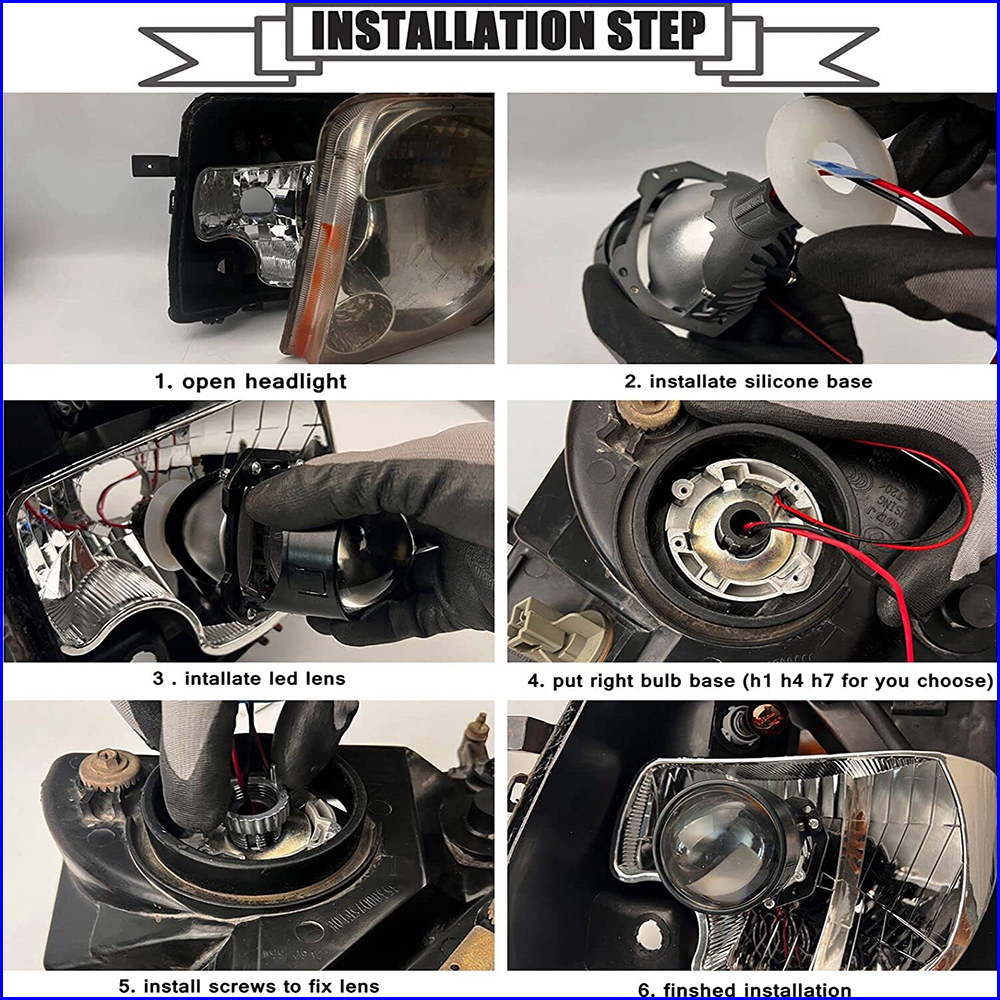 INSTALLATION STEP

1. open headlight

2. installate silicone base

3 . intallate led lens

4. put right bulb base (h1 h4 h7 for you choose)

5. install screws to fix lens

6. finshed installation