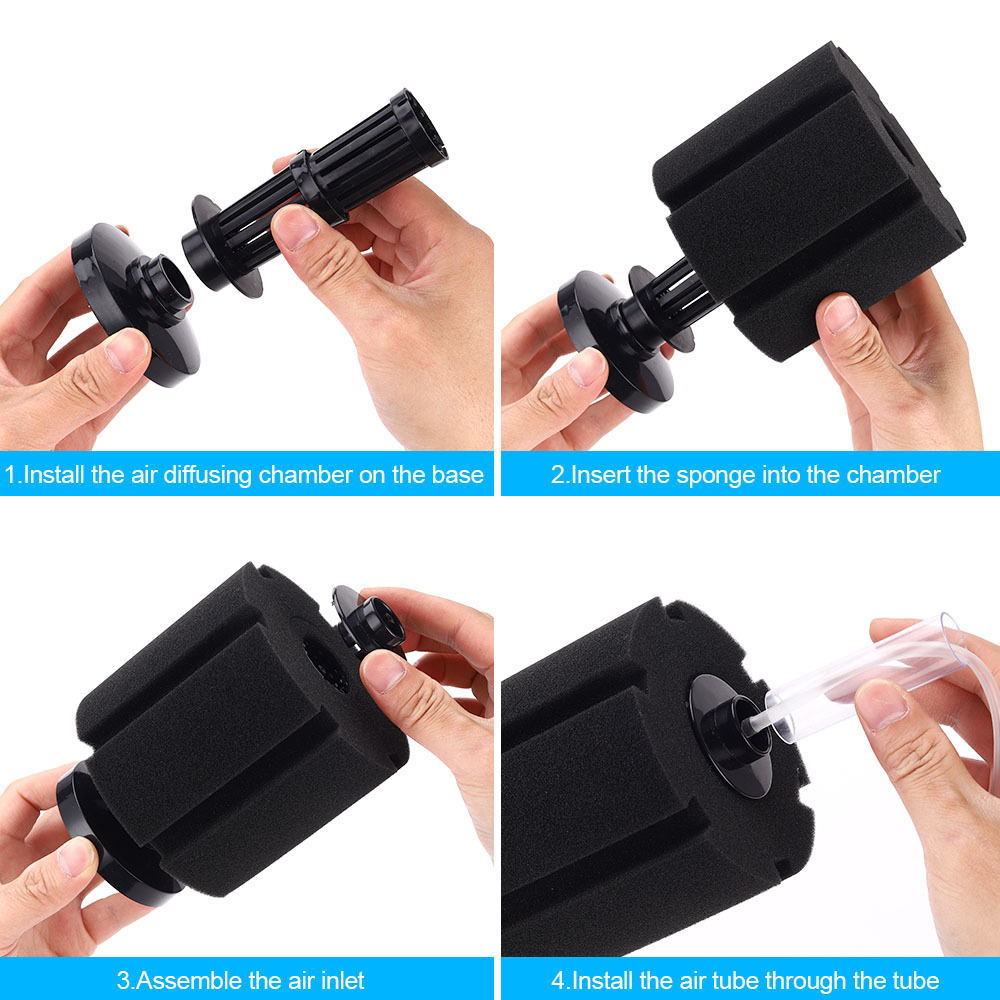 1.Install the air diffusing chamber on the base

2.Insert the sponge into the chamber

3.Assemble the air inlet

4.Install the air tube through the tube