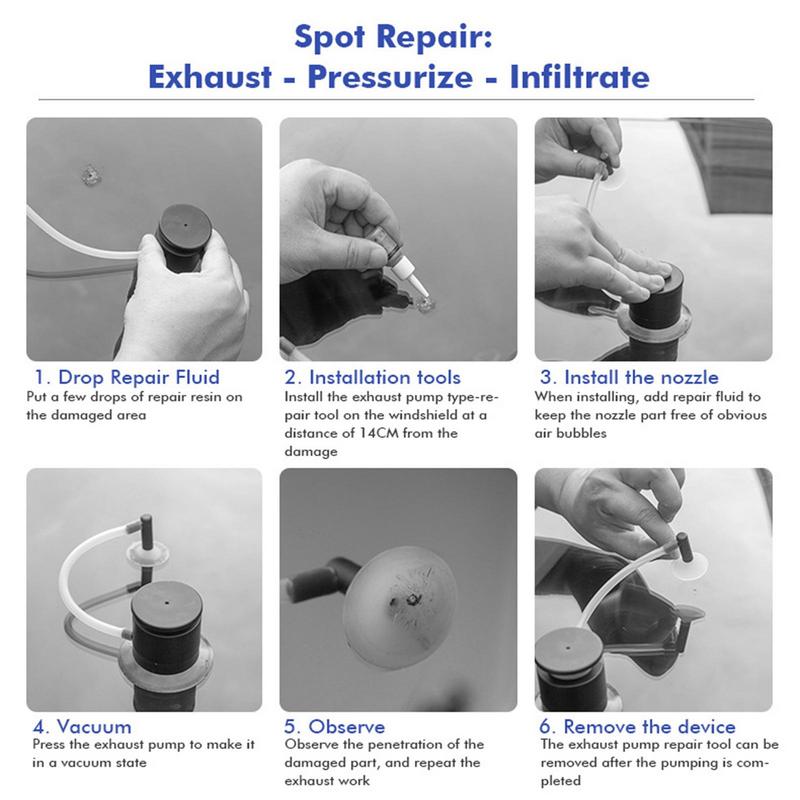 Spot Repair:
Exhaust - Pressurize - Infiltrate

1. Drop Repair Fluid
Put a few drops of repair resin on the damaged area

2. Installation tools
Install the exhaust pump type-repair tool on the windshield at a distance of 14CM from the damage

3. Install the nozzle
When installing, add repair fluid to keep the nozzle part free of obvious air bubbles

4. Vacuum
Press the exhaust pump to make it in a vacuum state

5. Observe
Observe the penetration of the damaged part, and repeat the exhaust work

6. Remove the device
The exhaust pump repair tool can be removed after the pumping is completed