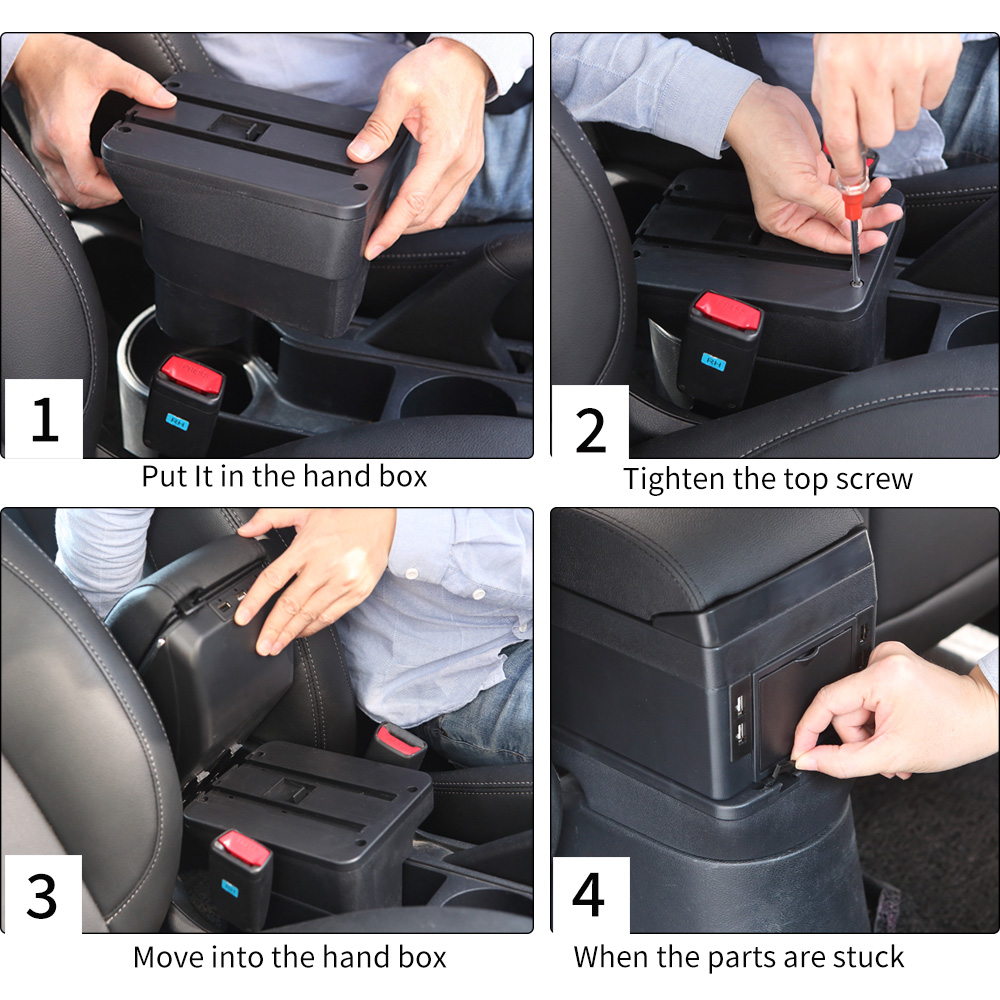 1

Put It in the hand box

2

Tighten the top screw

3

Move into the hand box

4

When the parts are stuck