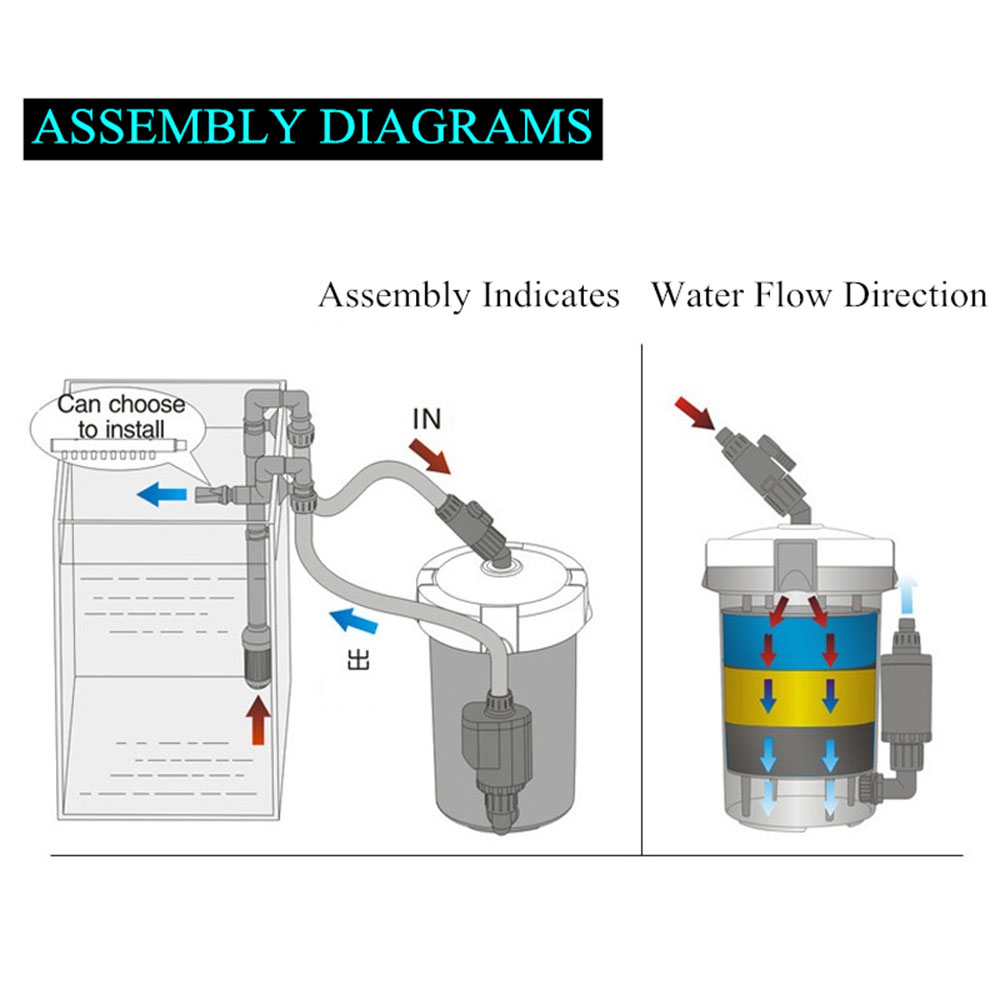 ASSEMBLY DIAGRAMS

Assembly Indicates

Water Flow Direction

Can choose to install

IN

出