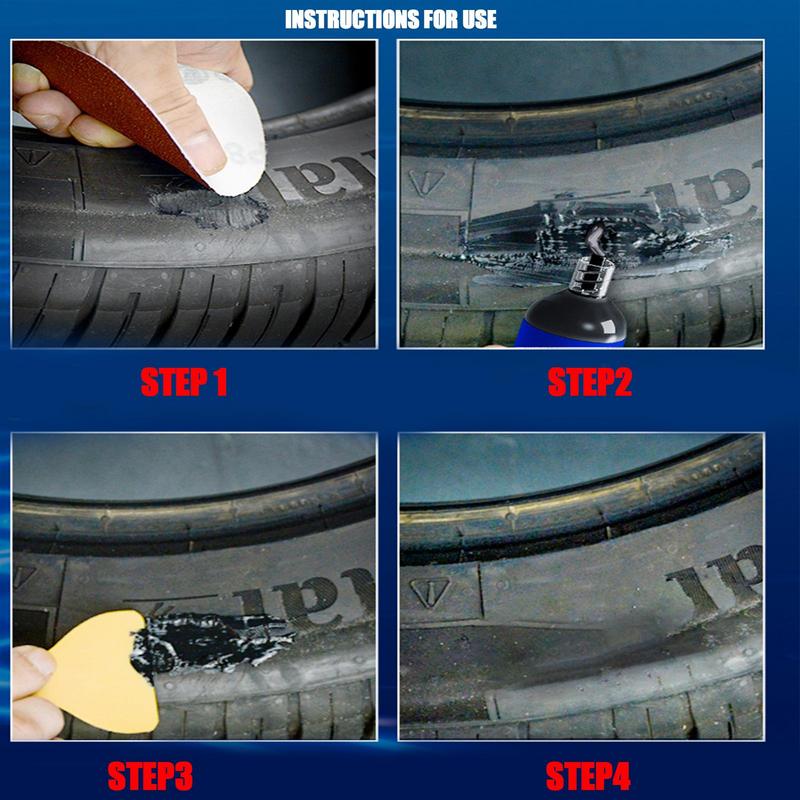 INSTRUCTIONS FOR USE

STEP 1

STEP2

STEP3

STEP4