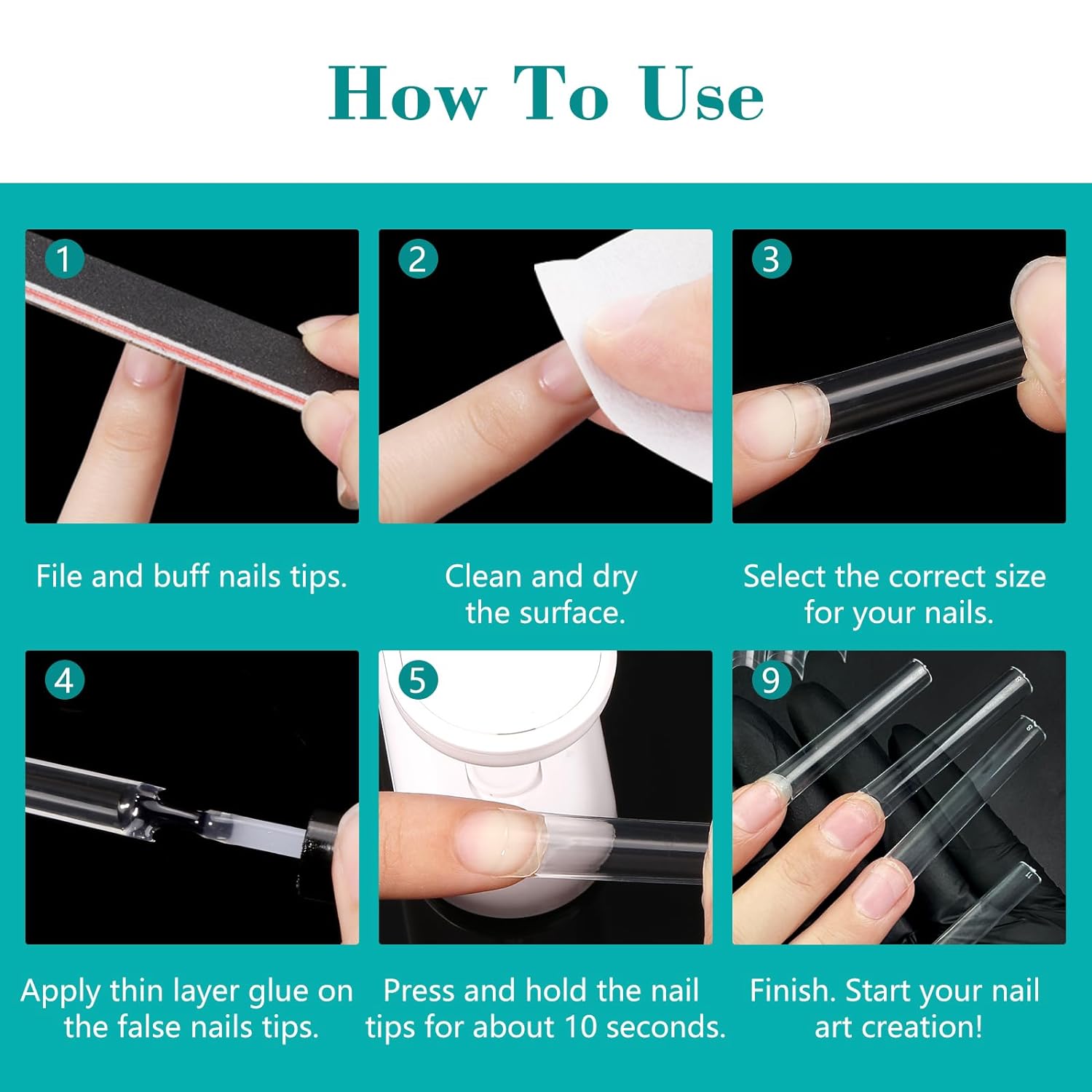 How To Use

1

File and buff nails tips.

2

Clean and dry the surface.

3

Select the correct size for your nails.

4

Apply thin layer glue on the false nails tips.

5

Press and hold the nail tips for about 10 seconds.

9

Finish. Start your nail art creation!