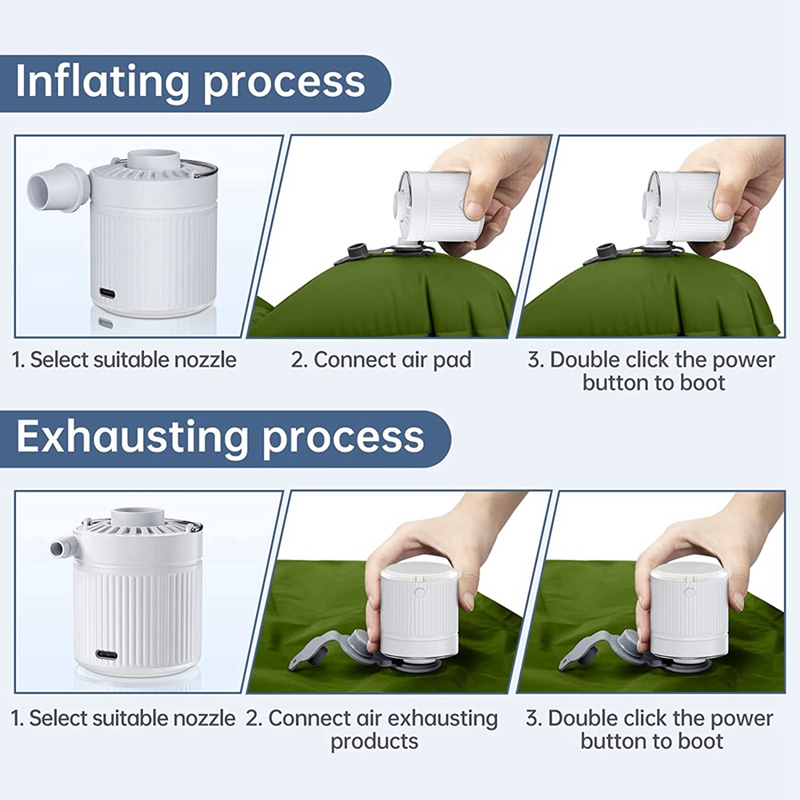 Inflating process

1. Select suitable nozzle

2. Connect air pad

3. Double click the power button to boot

Exhausting process

1. Select suitable nozzle

2. Connect air exhausting products

3. Double click the power button to boot