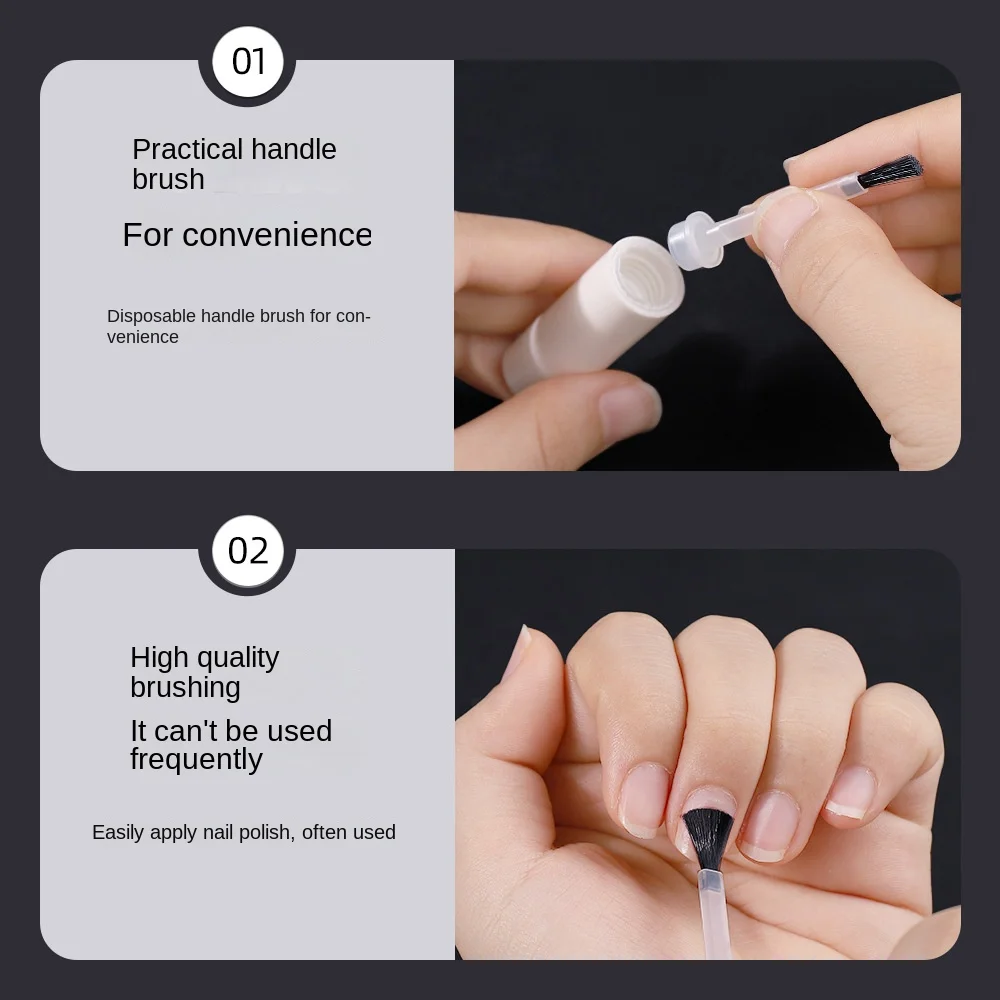 01

Practical handle brush

For convenience

Disposable handle brush for convenience

02

High quality brushing

It can't be used frequently

Easily apply nail polish, often used