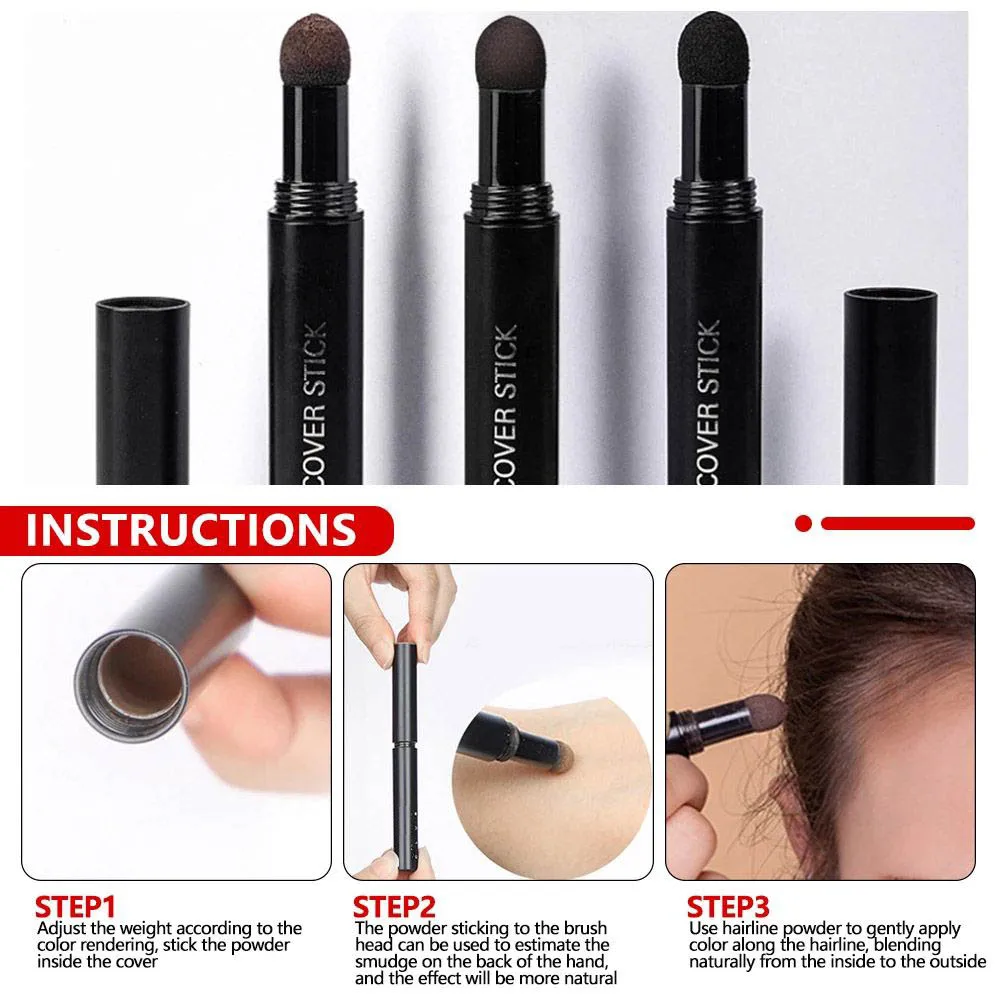 COVER STICK

COVER STICK

COVER STICK

INSTRUCTIONS

STEP1
Adjust the weight according to the color rendering, stick the powder inside the cover

STEP2
The powder sticking to the brush head can be used to estimate the smudge on the back of the hand, and the effect will be more natural

STEP3
Use hairline powder to gently apply color along the hairline, blending naturally from the inside to the outside