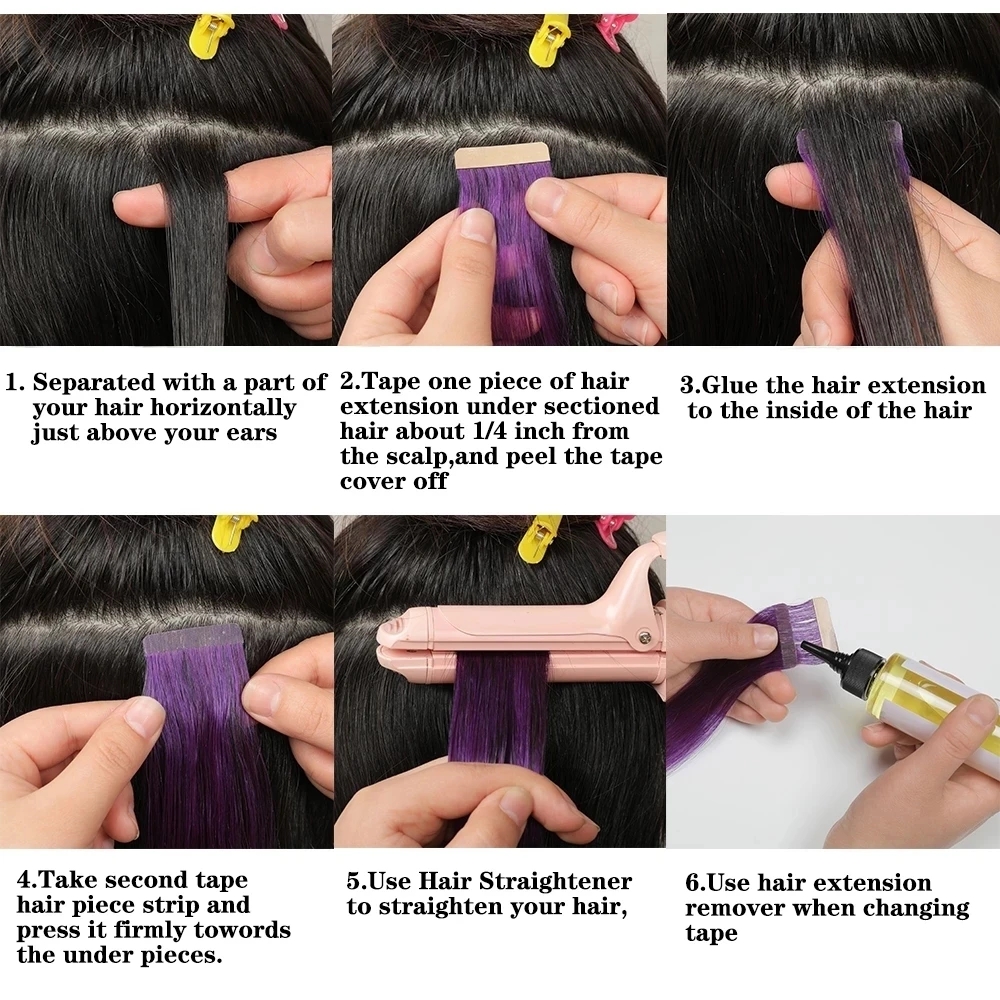 1. Separated with a part of your hair horizontally just above your ears

2.Tape one piece of hair extension under sectioned hair about 1/4 inch from the scalp,and peel the tape cover off

3.Glue the hair extension to the inside of the hair

4.Take second tape hair piece strip and press it firmly towords the under pieces.

5.Use Hair Straightener to straighten your hair,

6.Use hair extension remover when changing tape