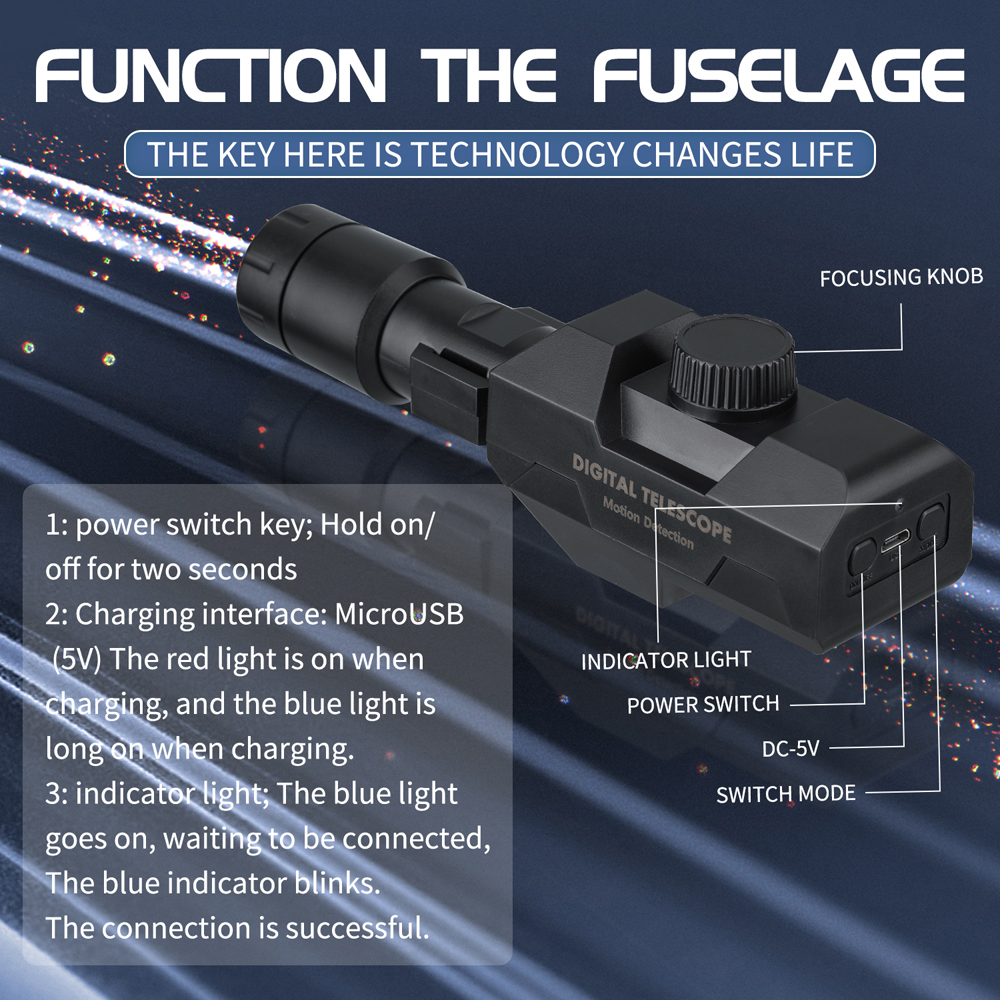 FUNCTION THE FUSELAGE

THE KEY HERE IS TECHNOLOGY CHANGES LIFE

FOCUSING KNOB

DIGITAL TELESCOPE
Motion Detection

1: power switch key; Hold on/off for two seconds
2: Charging interface: MicroUSB (5V) The red light is on when charging, and the blue light is long on when charging.
3: indicator light; The blue light goes on, waiting to be connected, The blue indicator blinks.
The connection is successful.

INDICATOR LIGHT
POWER SWITCH
DC-5V
SWITCH MODE