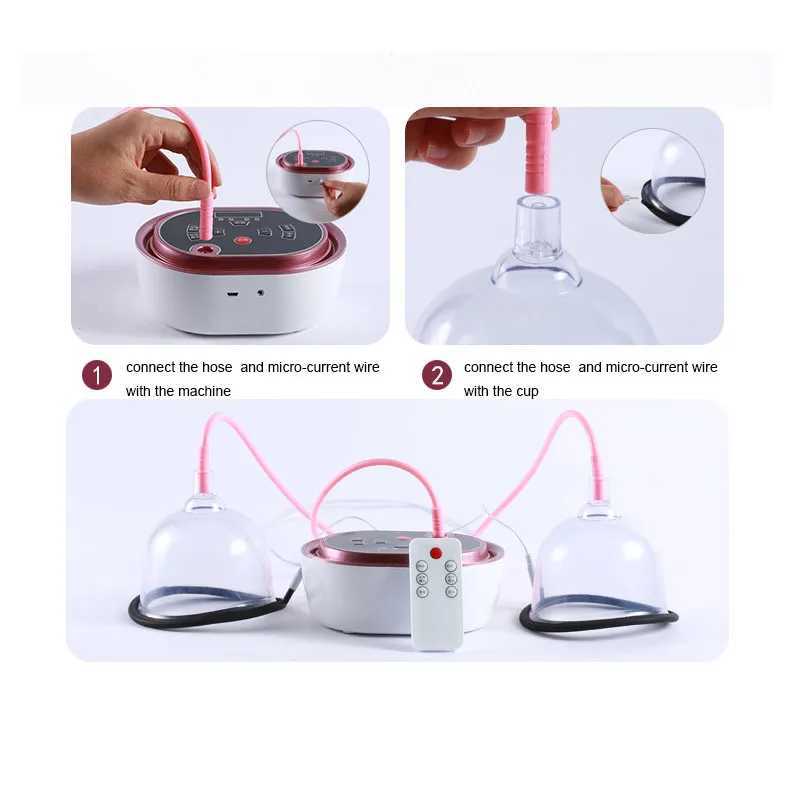 1 connect the hose and micro-current wire with the machine

2 connect the hose and micro-current wire with the cup