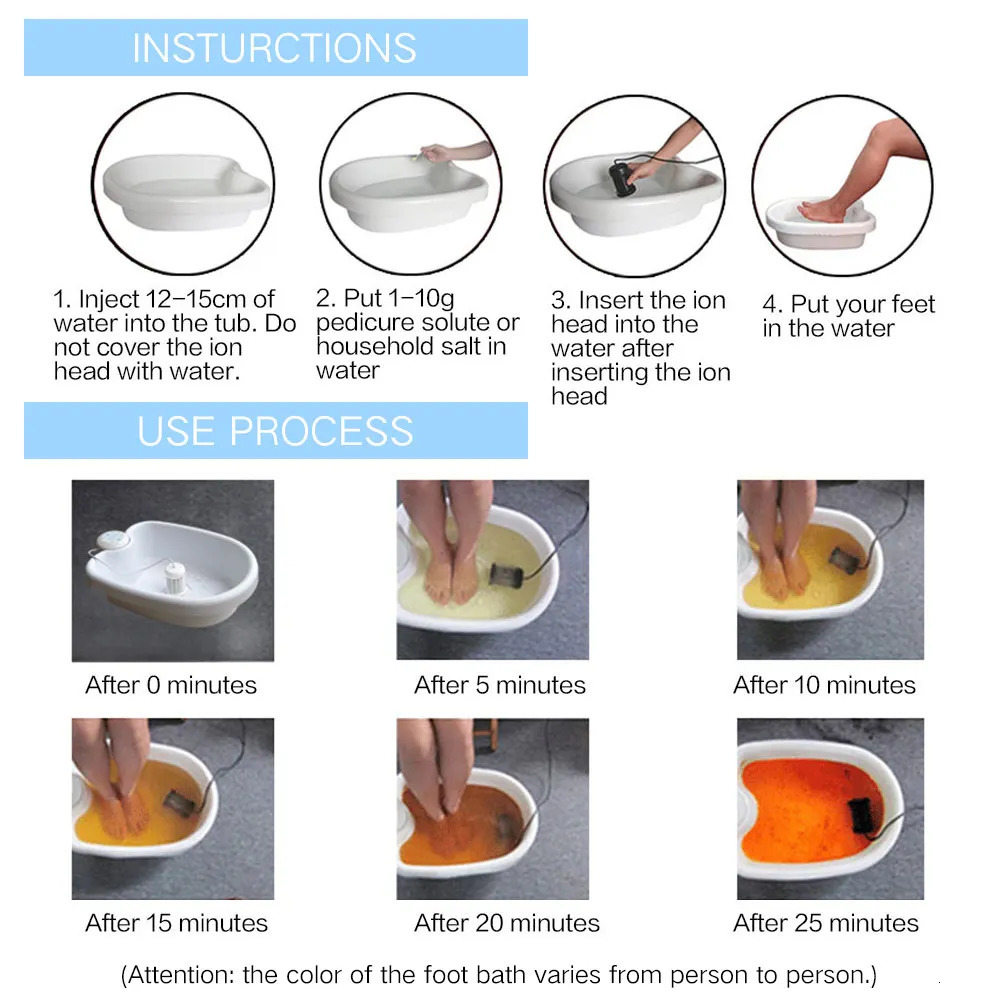 INSTURCTIONS

1. Inject 12–15cm of water into the tub. Do not cover the ion head with water.

2. Put 1–10g pedicure solute or household salt in water

3. Insert the ion head into the water after inserting the ion head

4. Put your feet in the water

USE PROCESS

After 0 minutes

After 5 minutes

After 10 minutes

After 15 minutes

After 20 minutes

After 25 minutes

(Attention: the color of the foot bath varies from person to person.)