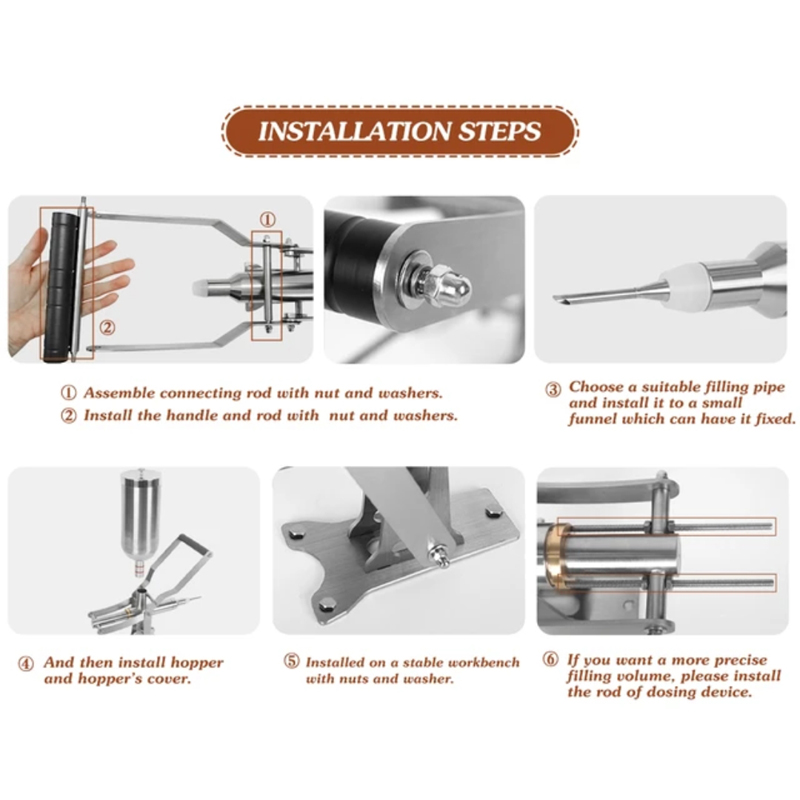 INSTALLATION STEPS

①

②

① Assemble connecting rod with nut and washers.
② Install the handle and rod with nut and washers.

③ Choose a suitable filling pipe and install it to a small funnel which can have it fixed.

④ And then install hopper and hopper's cover.

⑤ Installed on a stable workbench with nuts and washer.

⑥ If you want a more precise filling volume, please install the rod of dosing device.